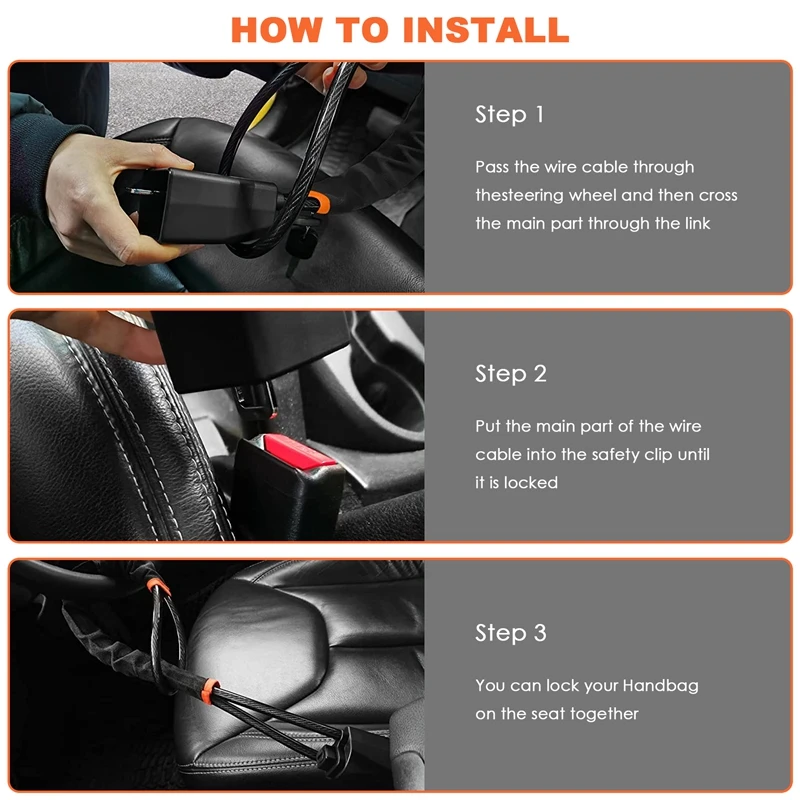 HOW TO INSTALL

Step 1

Pass the wire cable through thesteering wheel and then cross the main part through the link

Step 2

Put the main part of the wire cable into the safety clip until it is locked

Step 3

You can lock your Handbag on the seat together