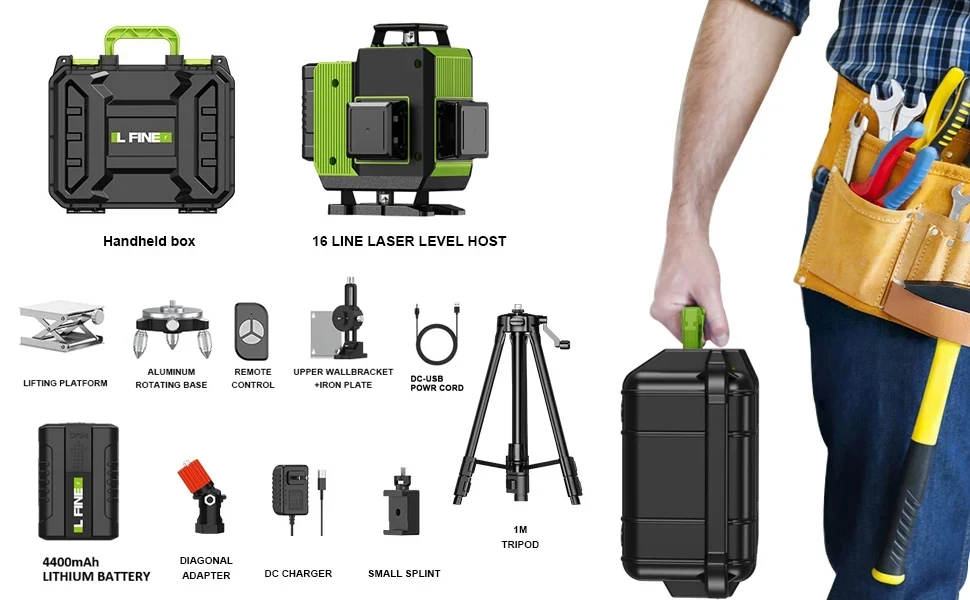 L FINE

Handheld box

16 LINE LASER LEVEL HOST

LIFTING PLATFORM

ALUMINUM ROTATING BASE

REMOTE CONTROL

UPPER WALLBRACKET +IRON PLATE

DC-USB POWR CORD

1M TRIPOD

L FINE

4400mAh LITHIUM BATTERY

DIAGONAL ADAPTER

DC CHARGER

SMALL SPLINT