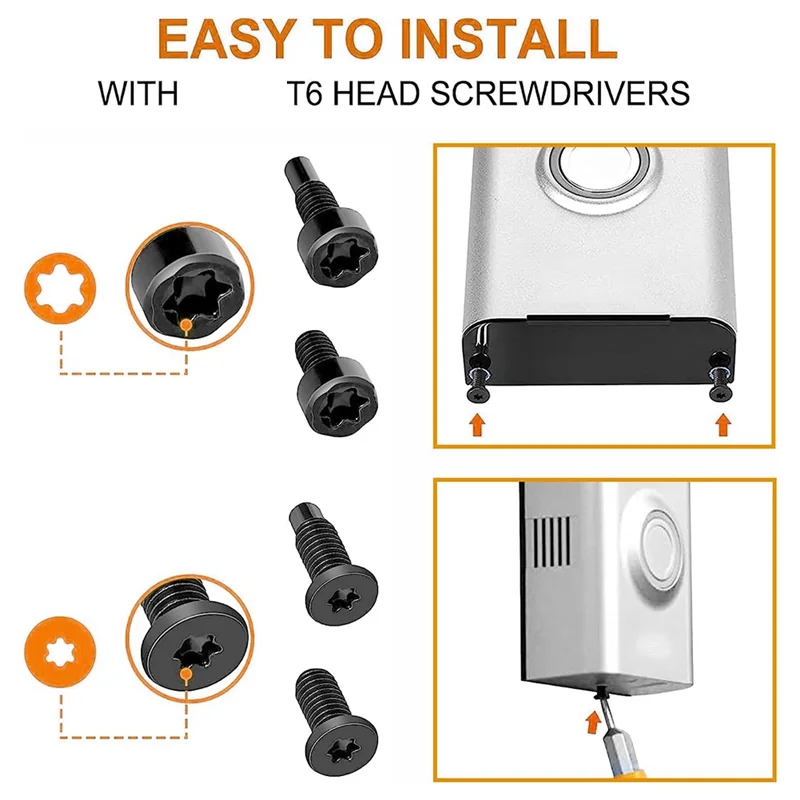 EASY TO INSTALL

WITH T6 HEAD SCREWDRIVERS