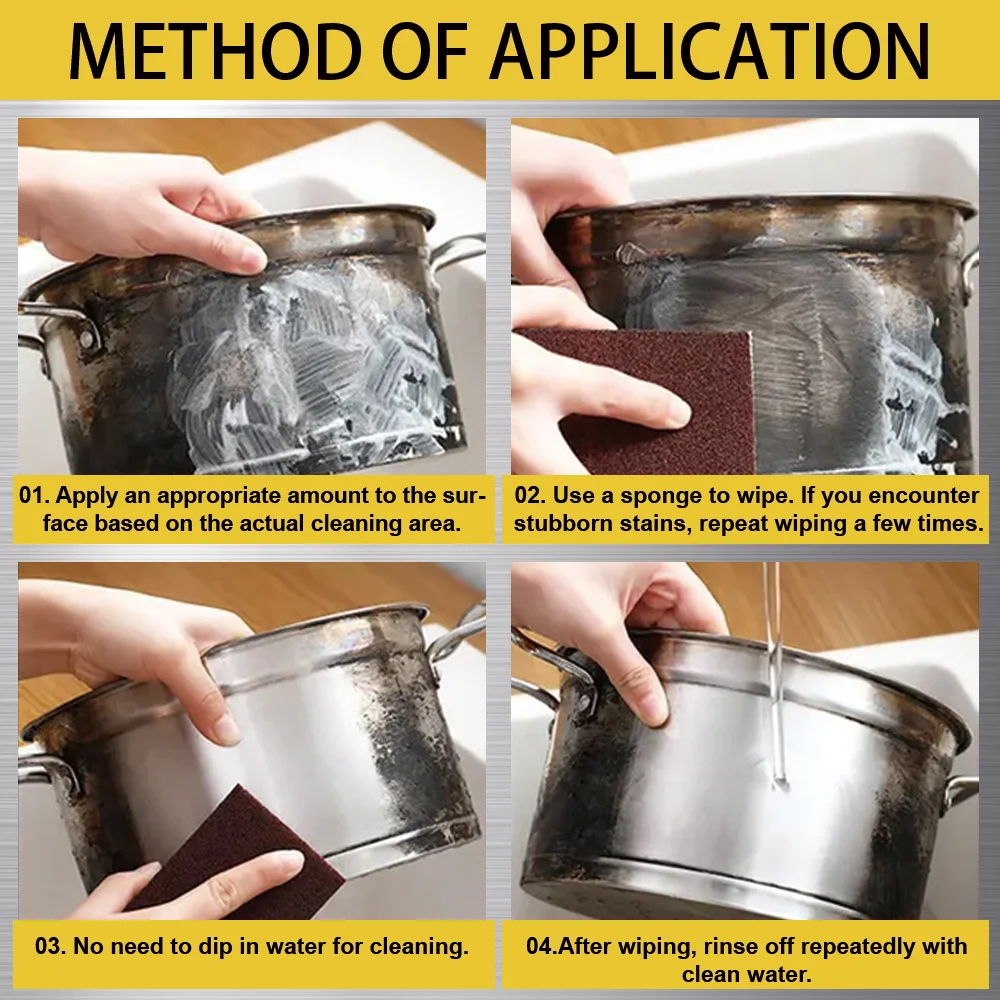 METHOD OF APPLICATION

01. Apply an appropriate amount to the surface based on the actual cleaning area.

02. Use a sponge to wipe. If you encounter stubborn stains, repeat wiping a few times.

03. No need to dip in water for cleaning.

04.After wiping, rinse off repeatedly with clean water.