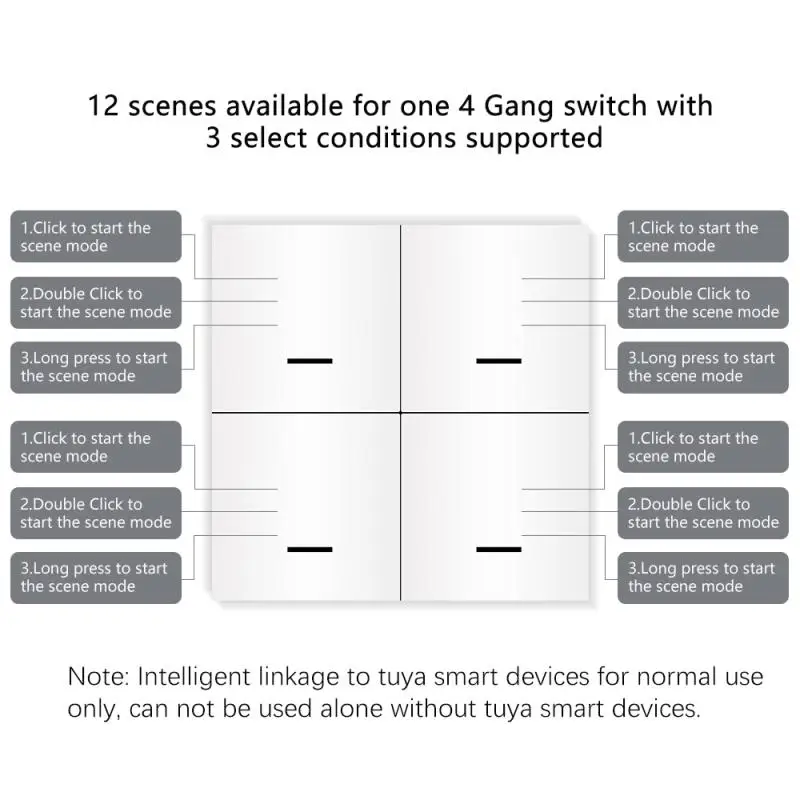 12 scenes available for one 4 Gang switch with 3 select conditions supported

1.Click to start the scene mode

2.Double Click to start the scene mode

3.Long press to start the scene mode

1.Click to start the scene mode

2.Double Click to start the scene mode

3.Long press to start the scene mode

1.Click to start the scene mode

2.Double Click to start the scene mode

3.Long press to start the scene mode

1.Click to start the scene mode

2.Double Click to start the scene mode

3.Long press to start the scene mode

Note: Intelligent linkage to tuya smart devices for normal use only, can not be used alone without tuya smart devices.