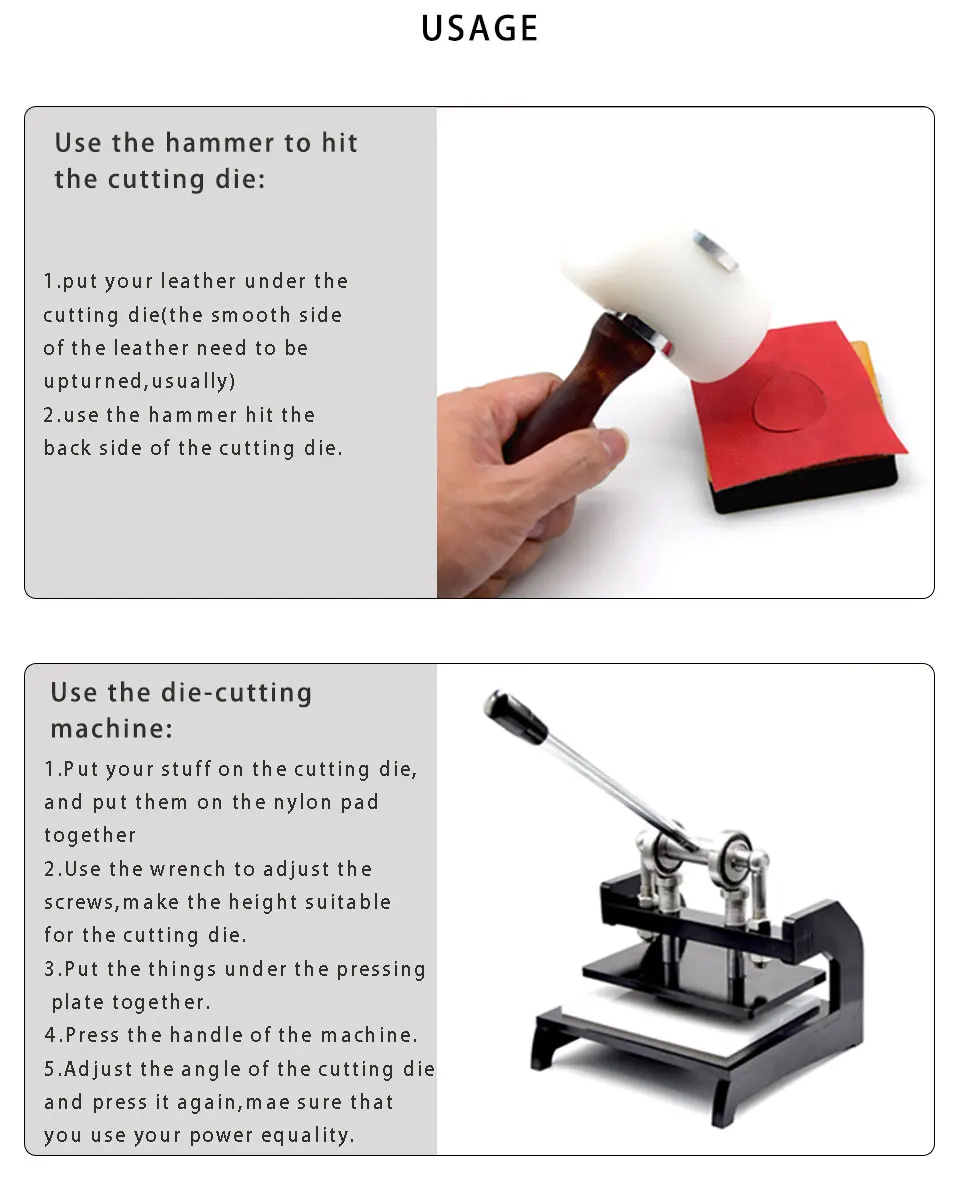 USAGE

Use the hammer to hit the cutting die:

1.put your leather under the cutting die(the smooth side of the leather need to be upturned,usually)
2.use the hammer hit the back side of the cutting die.

Use the die-cutting machine:

1.Put your stuff on the cutting die, and put them on the nylon pad together
2.Use the wrench to adjust the screws,make the height suitable for the cutting die.
3.Put the things under the pressing plate together.
4.Press the handle of the machine.
5.Adjust the angle of the cutting die and press it again,mae sure that you use your power equality.