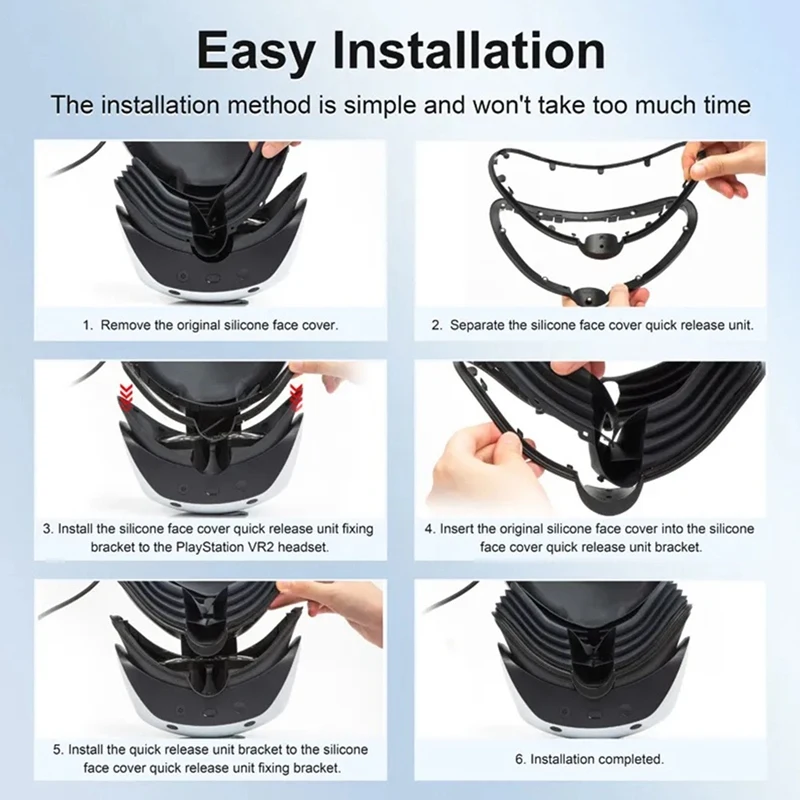 Easy Installation

The installation method is simple and won't take too much time

1. Remove the original silicone face cover.

2. Separate the silicone face cover quick release unit.

3. Install the silicone face cover quick release unit fixing bracket to the PlayStation VR2 headset.

4. Insert the original silicone face cover into the silicone face cover quick release unit bracket.

5. Install the quick release unit bracket to the silicone face cover quick release unit fixing bracket.

6. Installation completed.