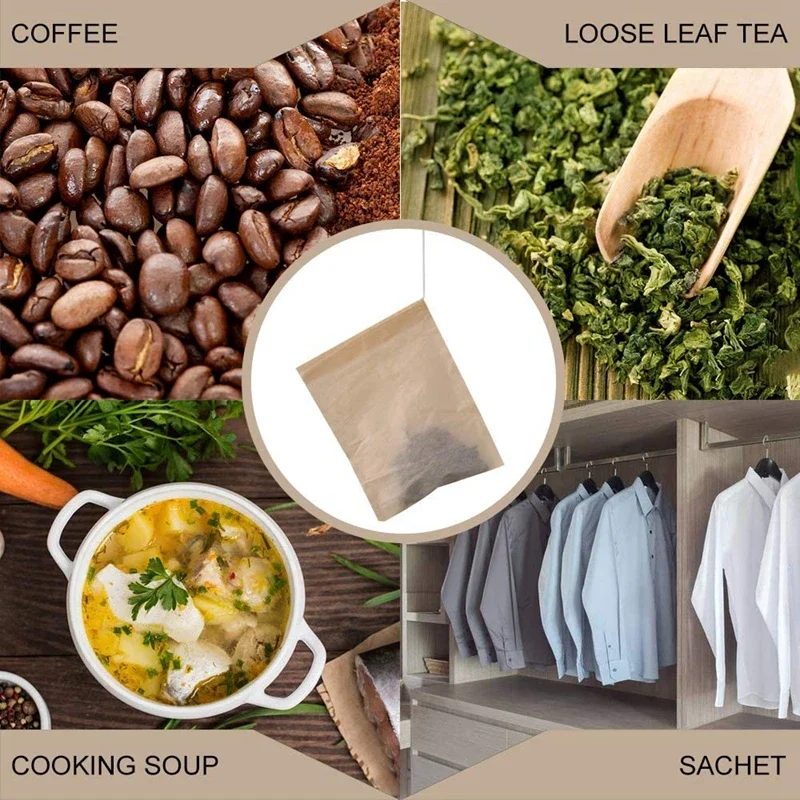 COFFEE

LOOSE LEAF TEA

COOKING SOUP

SACHET