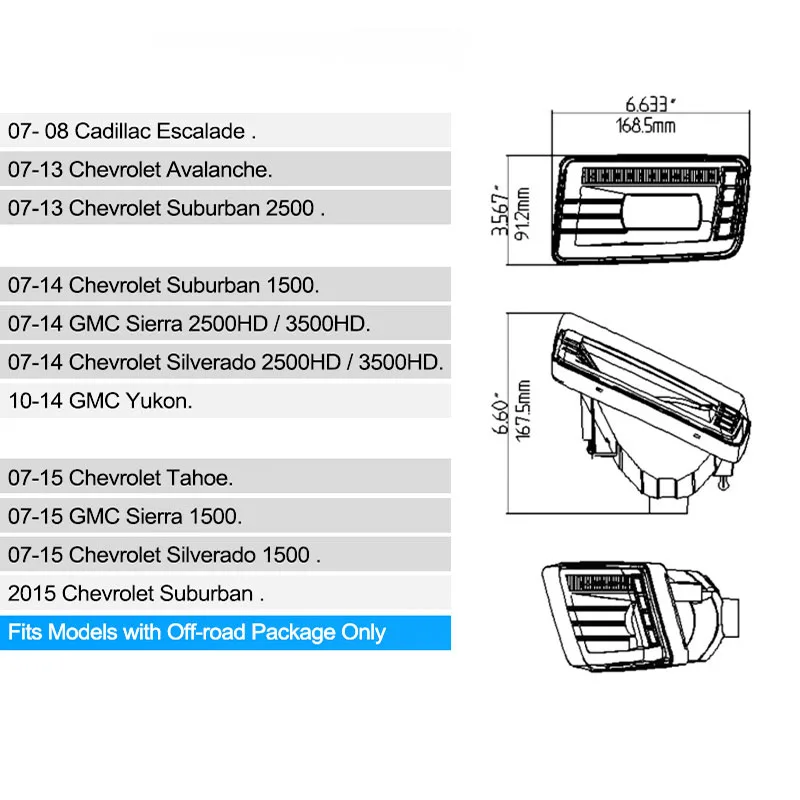 07- 08 Cadillac Escalade .
07-13 Chevrolet Avalanche.
07-13 Chevrolet Suburban 2500 .

07-14 Chevrolet Suburban 1500.
07-14 GMC Sierra 2500HD / 3500HD.
07-14 Chevrolet Silverado 2500HD / 3500HD.
10-14 GMC Yukon.

07-15 Chevrolet Tahoe.
07-15 GMC Sierra 1500.
07-15 Chevrolet Silverado 1500 .
2015 Chevrolet Suburban .
Fits Models with Off-road Package Only

6.633"
168.5mm
3.567"
91.2mm
6.60"
167.5mm