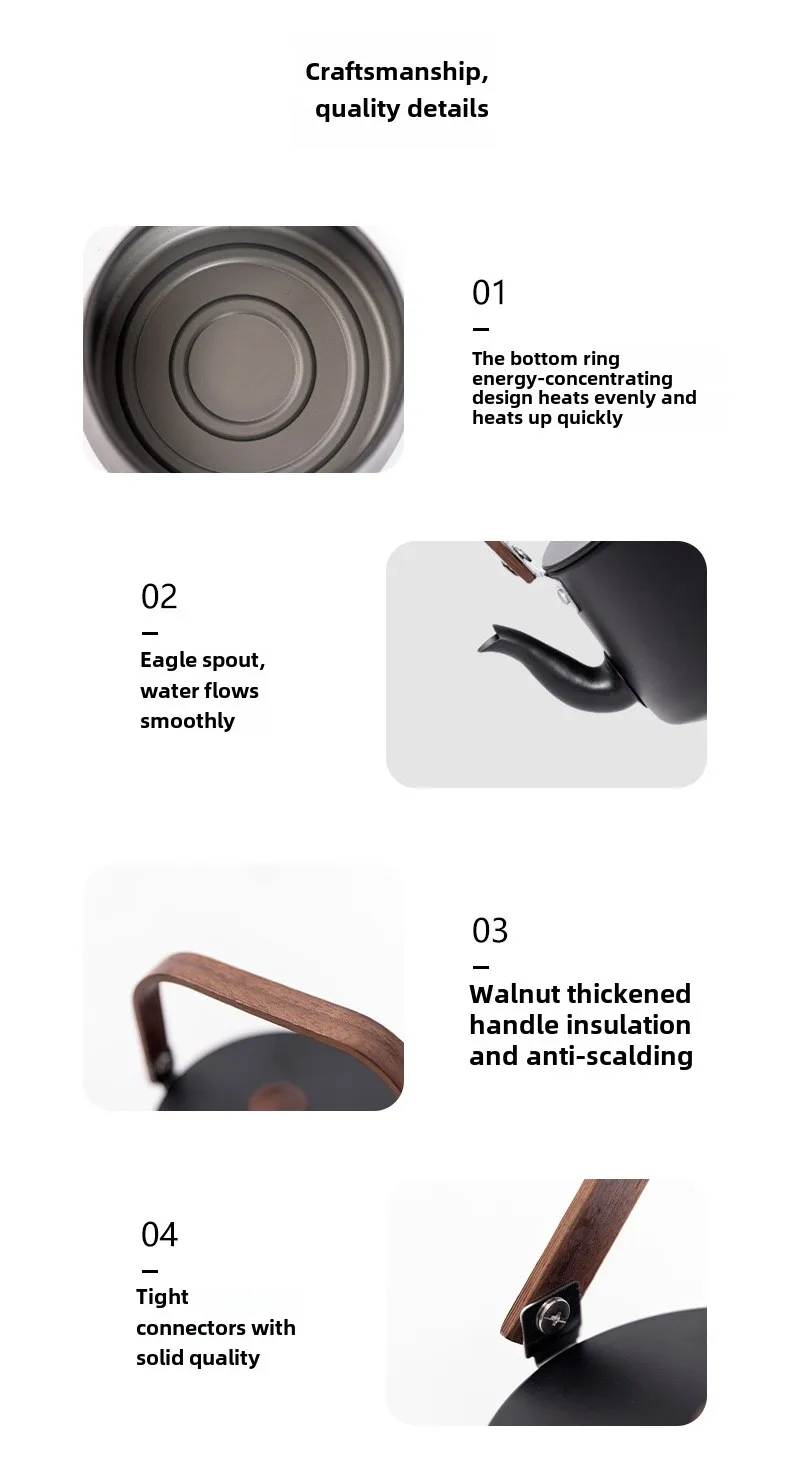 Craftsmanship, quality details

01

The bottom ring energy-concentrating design heats evenly and heats up quickly

02

Eagle spout, water flows smoothly

03

Walnut thickened handle insulation and anti-scalding

04

Tight connectors with solid quality