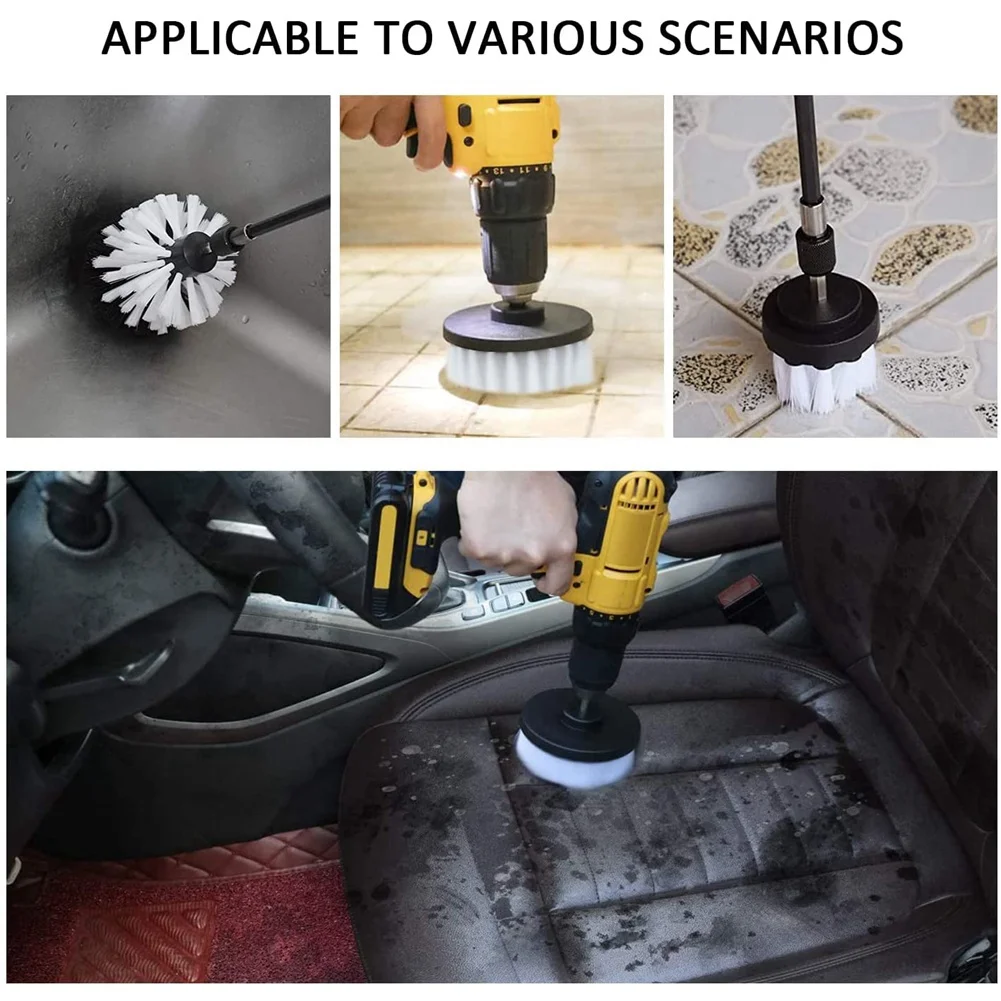 APPLICABLE TO VARIOUS SCENARIOS