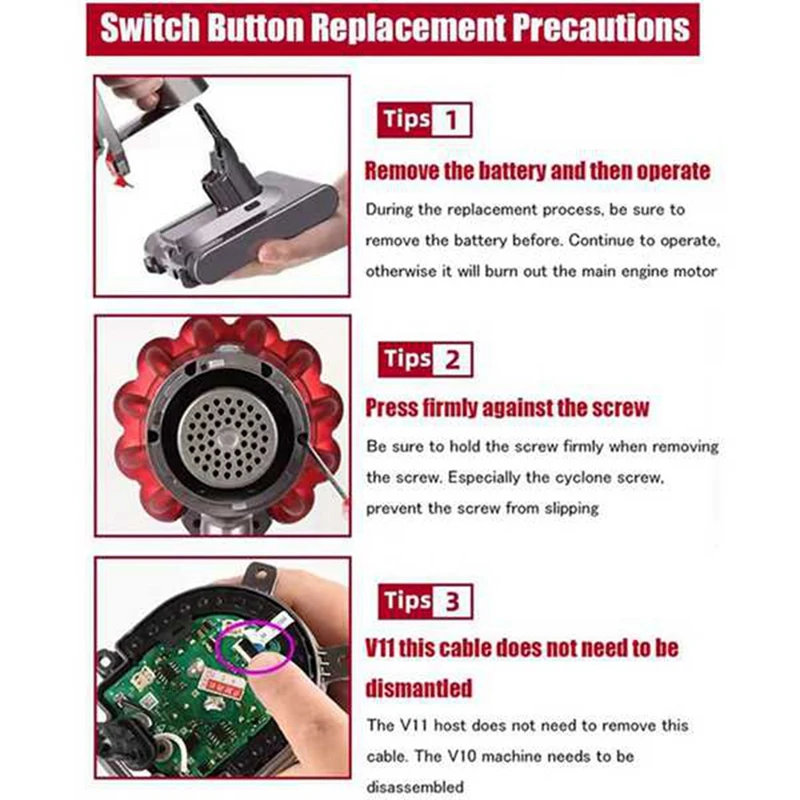 Switch Button Replacement Precautions

Tips 1

Remove the battery and then operate

During the replacement process, be sure to remove the battery before. Continue to operate, otherwise it will burn out the main engine motor

Tips 2

Press firmly against the screw

Be sure to hold the screw firmly when removing the screw. Especially the cyclone screw, prevent the screw from slipping

Tips 3

V11 this cable does not need to be dismantled

The V11 host does not need to remove this cable. The V10 machine needs to be disassembled