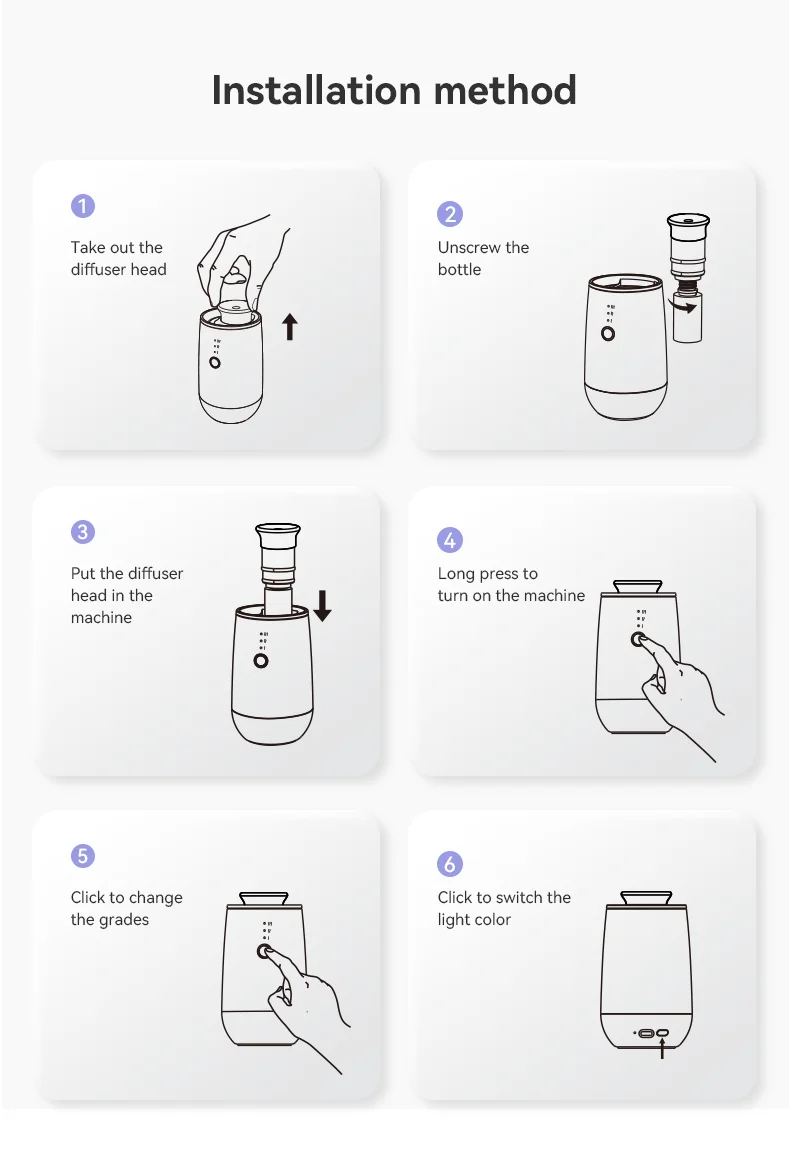 Installation method

1
Take out the diffuser head

2
Unscrew the bottle

3
Put the diffuser head in the machine

4
Long press to turn on the machine

5
Click to change the grades

6
Click to switch the light color