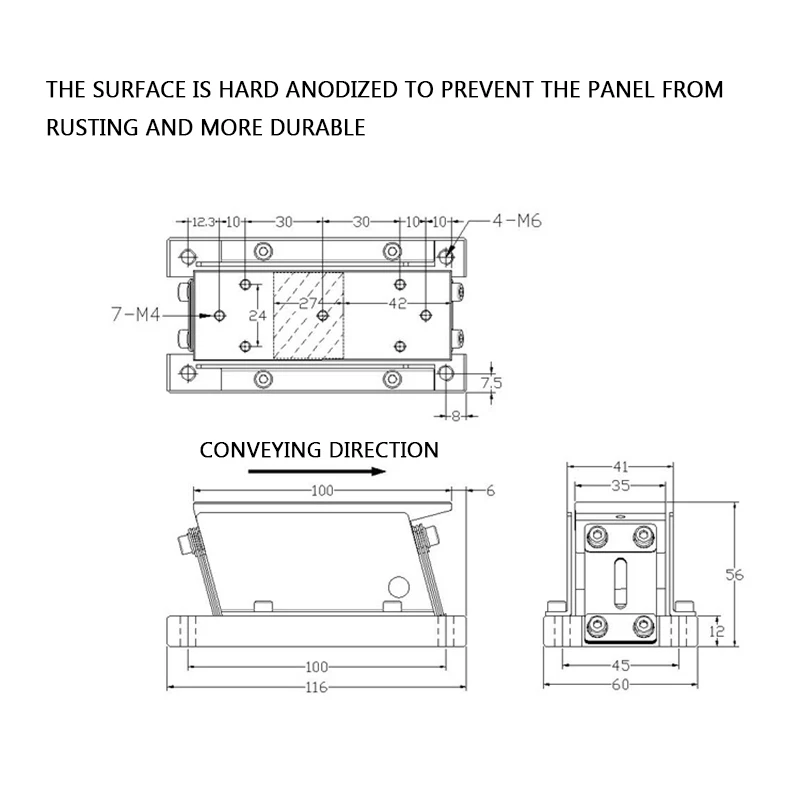 THE SURFACE IS HARD ANODIZED TO PREVENT THE PANEL FROM RUSTING AND MORE DURABLE

12.3 10 30 30 10 10 4-M6

7-M4 24 27 42

7.5

8

CONVEYING DIRECTION

100 6

100

116

41

35

56

12

45

60