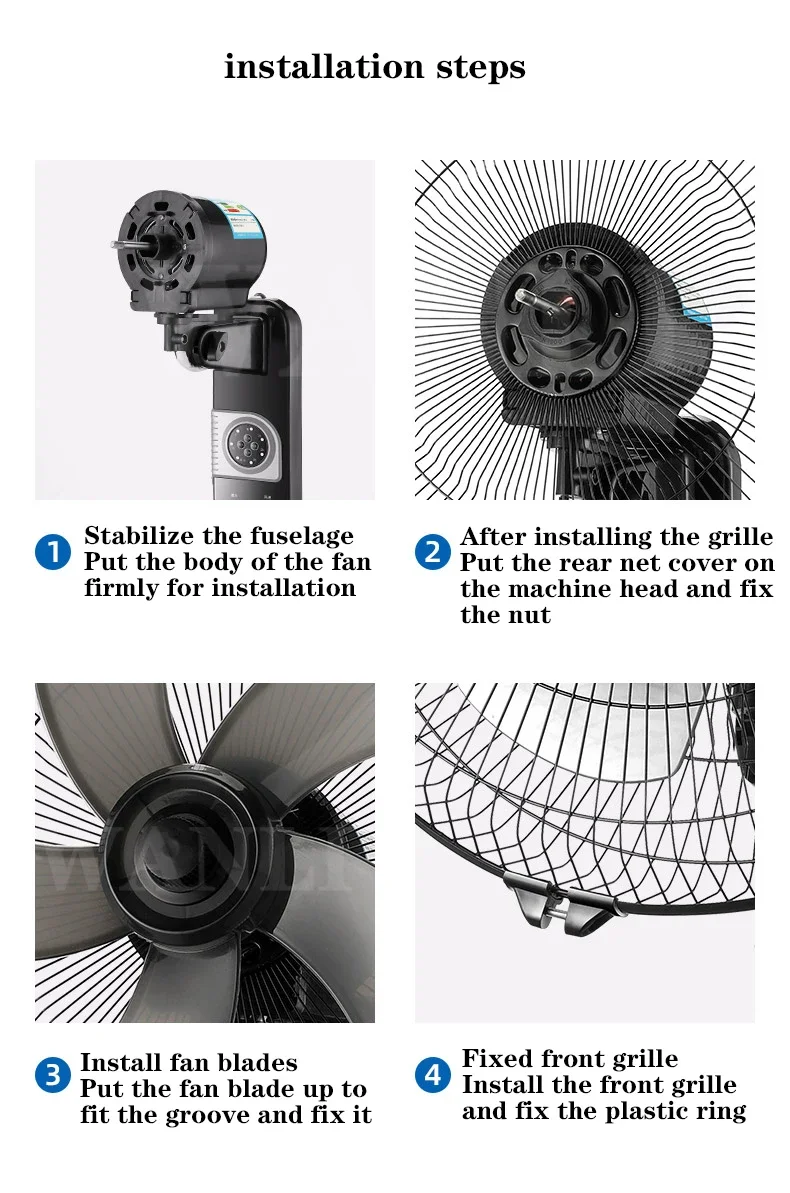 installation steps

1 Stabilize the fuselage
Put the body of the fan firmly for installation

2 After installing the grille
Put the rear net cover on the machine head and fix the nut

3 Install fan blades
Put the fan blade up to fit the groove and fix it

4 Fixed front grille
Install the front grille and fix the plastic ring