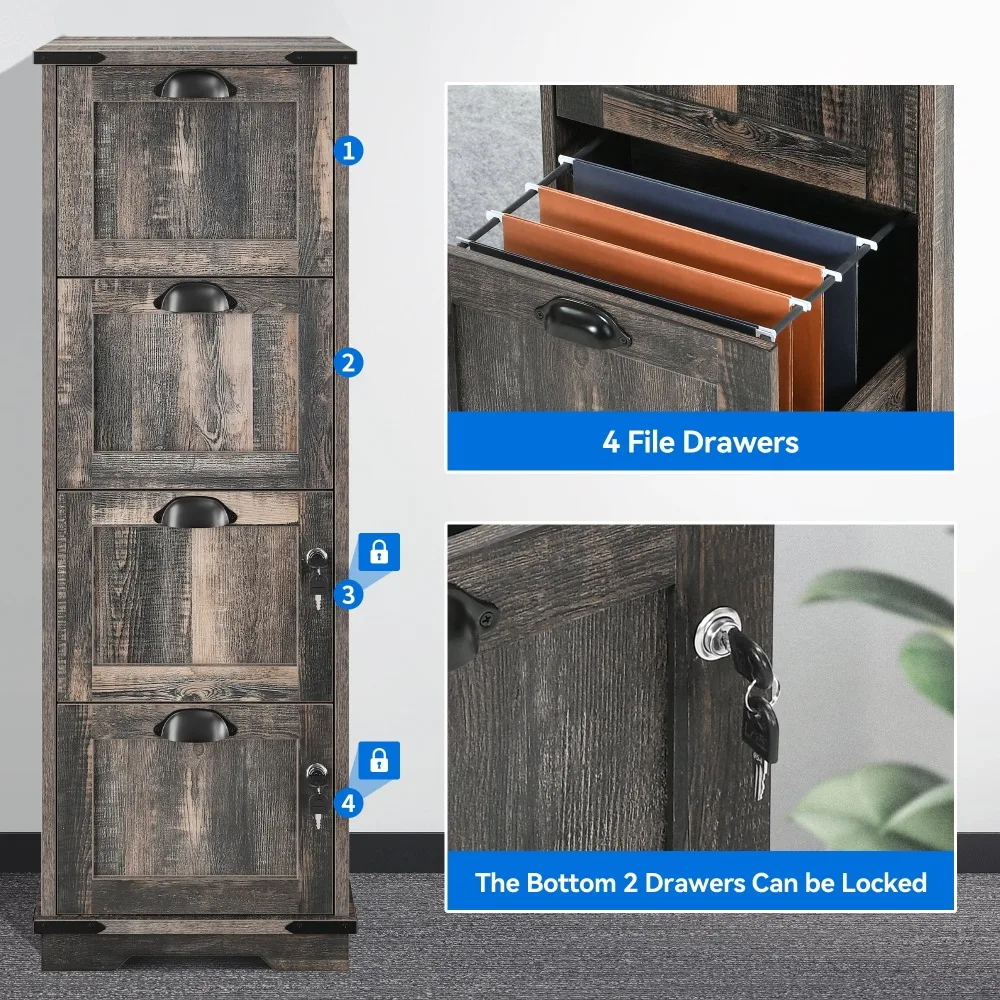 1
2
3
4

4 File Drawers

The Bottom 2 Drawers Can be Locked