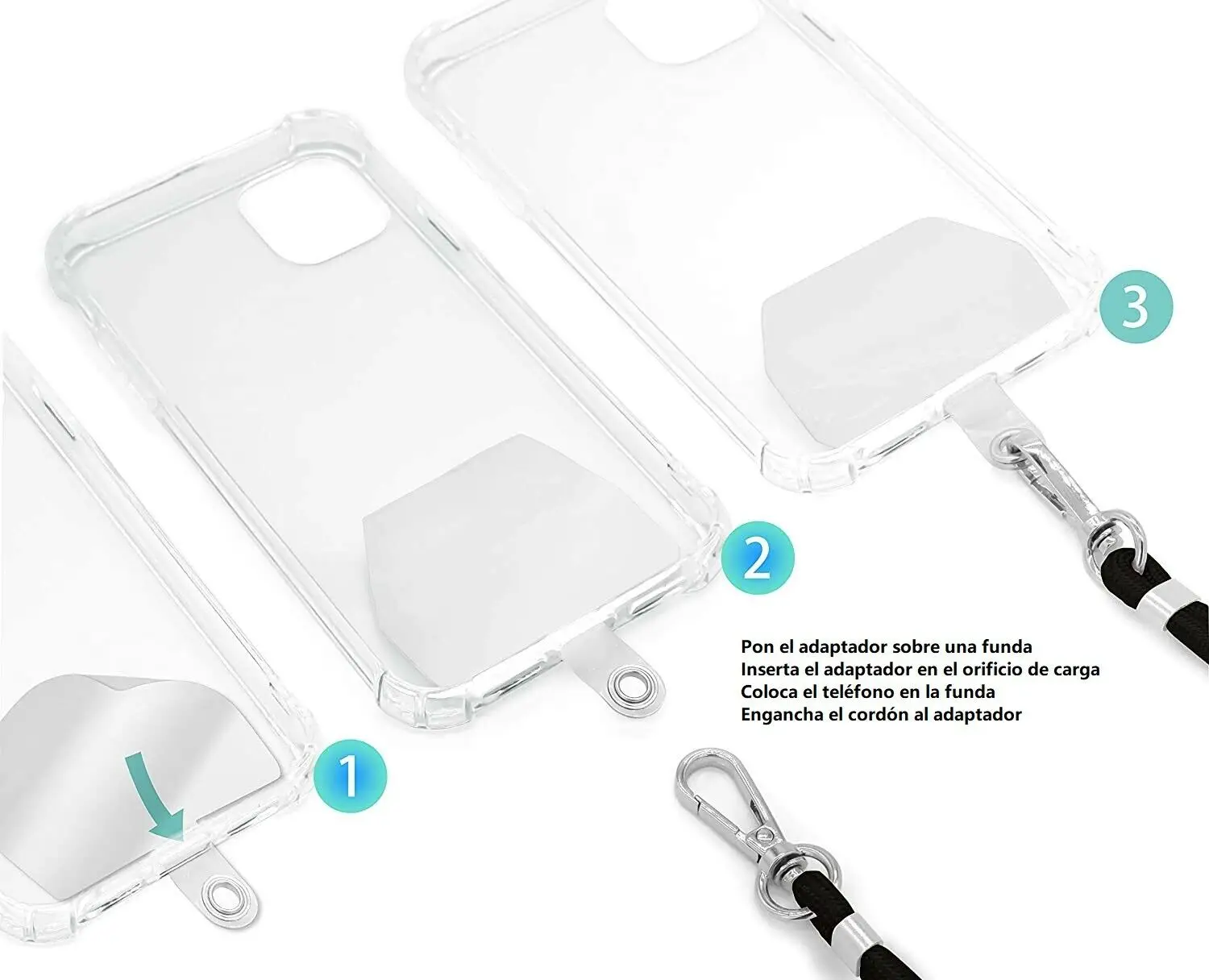 3

2

Pon el adaptador sobre una funda
Inserta el adaptador en el orificio de carga
Coloca el teléfono en la funda
Engancha el cordón al adaptador

1