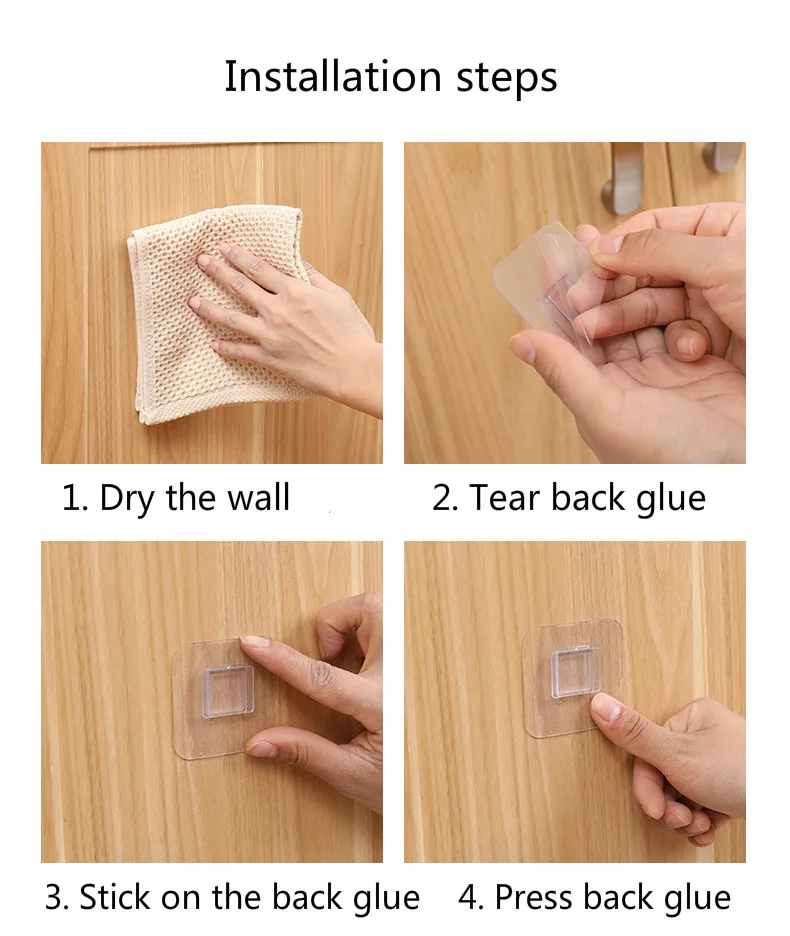 Installation steps

1. Dry the wall

2. Tear back glue

3. Stick on the back glue

4. Press back glue