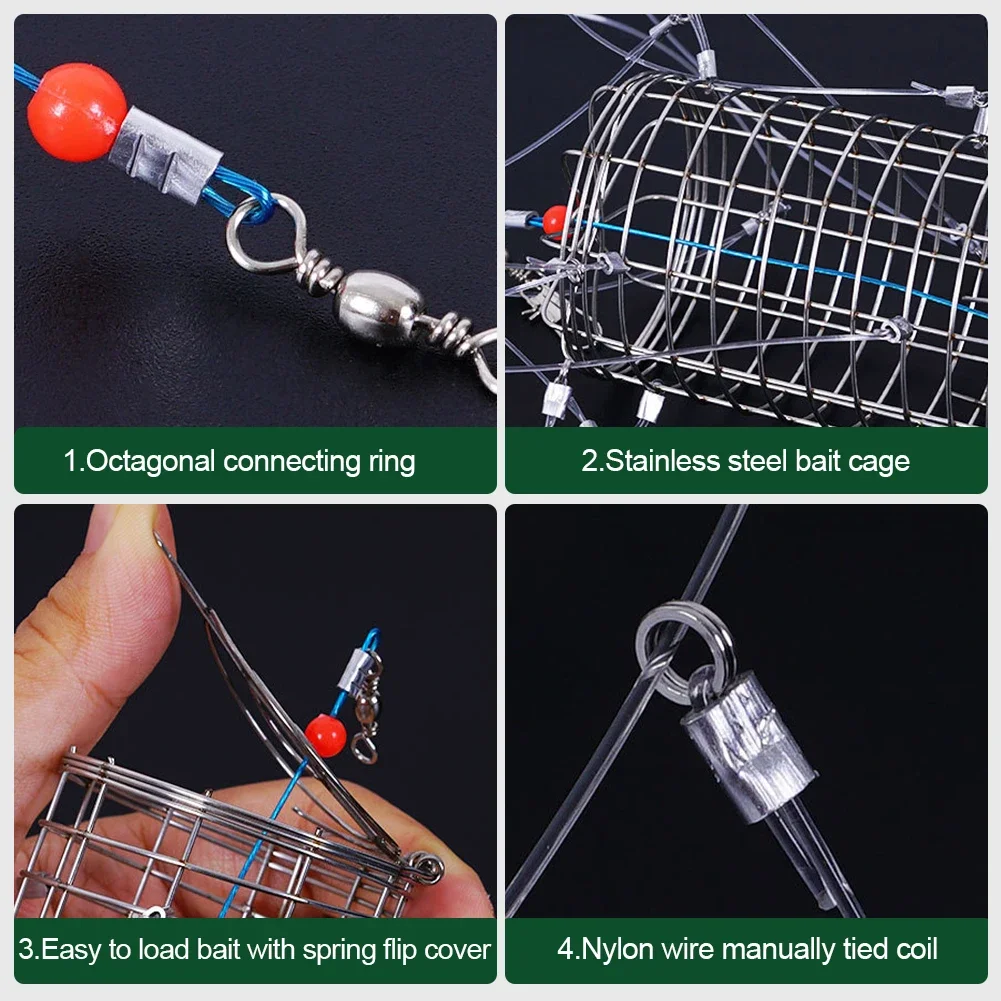 1.Octagonal connecting ring

2.Stainless steel bait cage

3.Easy to load bait with spring flip cover

4.Nylon wire manually tied coil