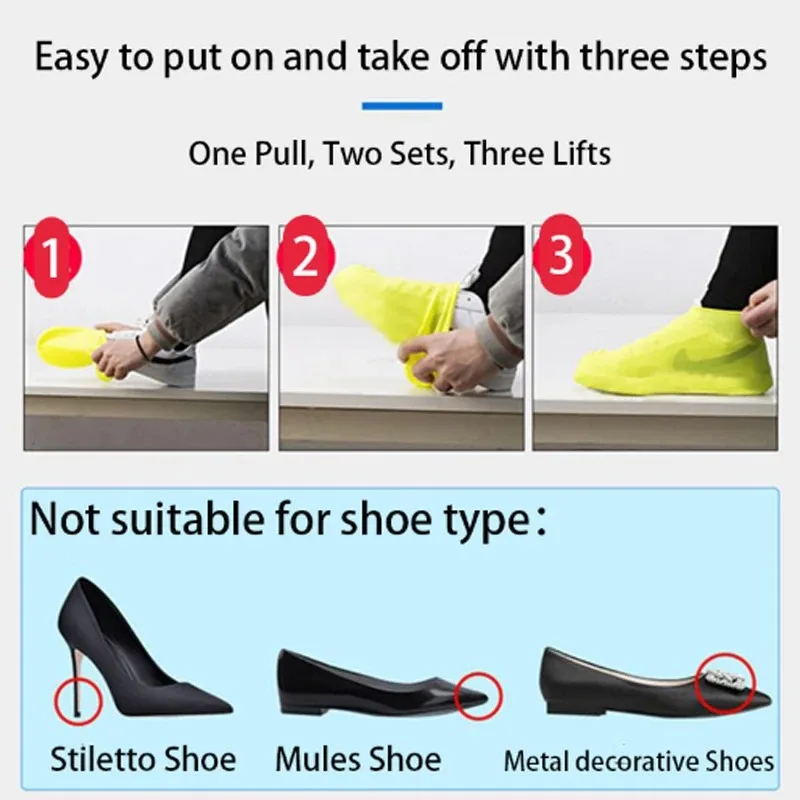 Easy to put on and take off with three steps

One Pull, Two Sets, Three Lifts

1

2

3

Not suitable for shoe type:

Stiletto Shoe

Mules Shoe

Metal decorative Shoes