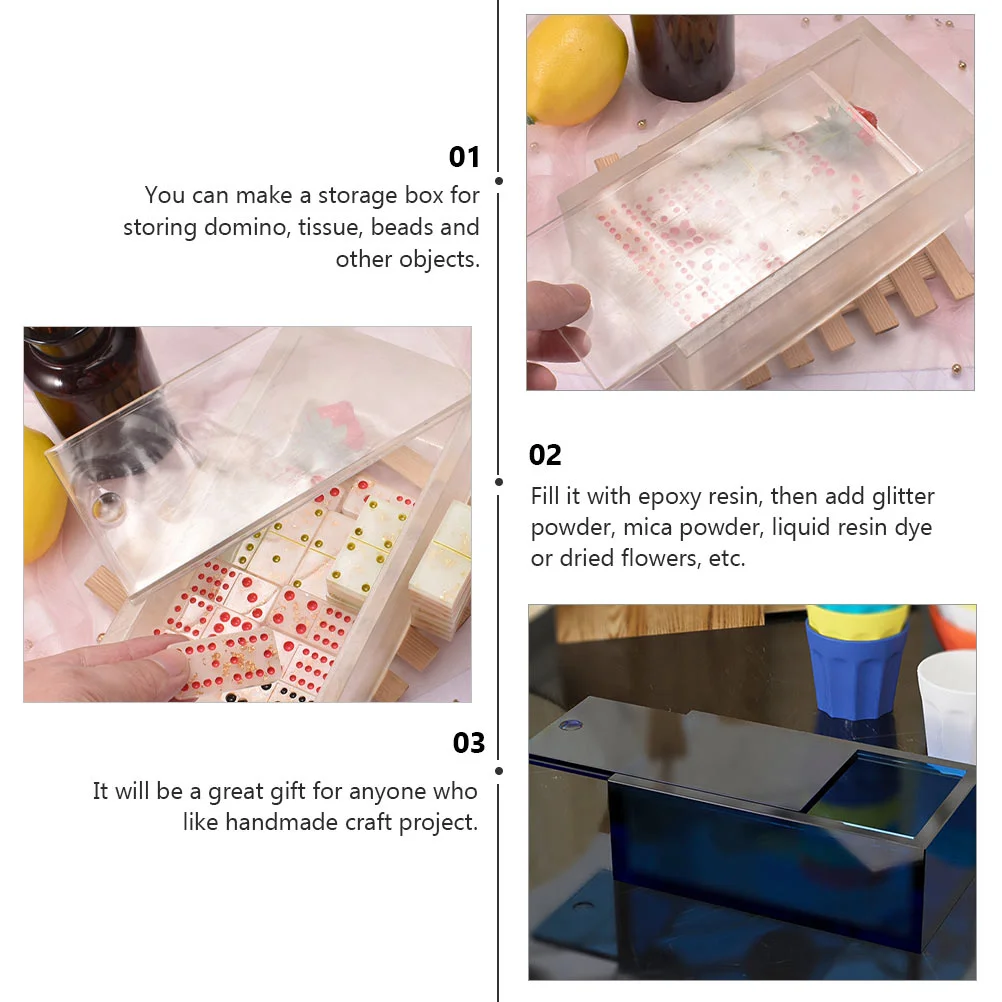 01
You can make a storage box for storing domino, tissue, beads and other objects.

02
Fill it with epoxy resin, then add glitter powder, mica powder, liquid resin dye or dried flowers, etc.

03
It will be a great gift for anyone who like handmade craft project.