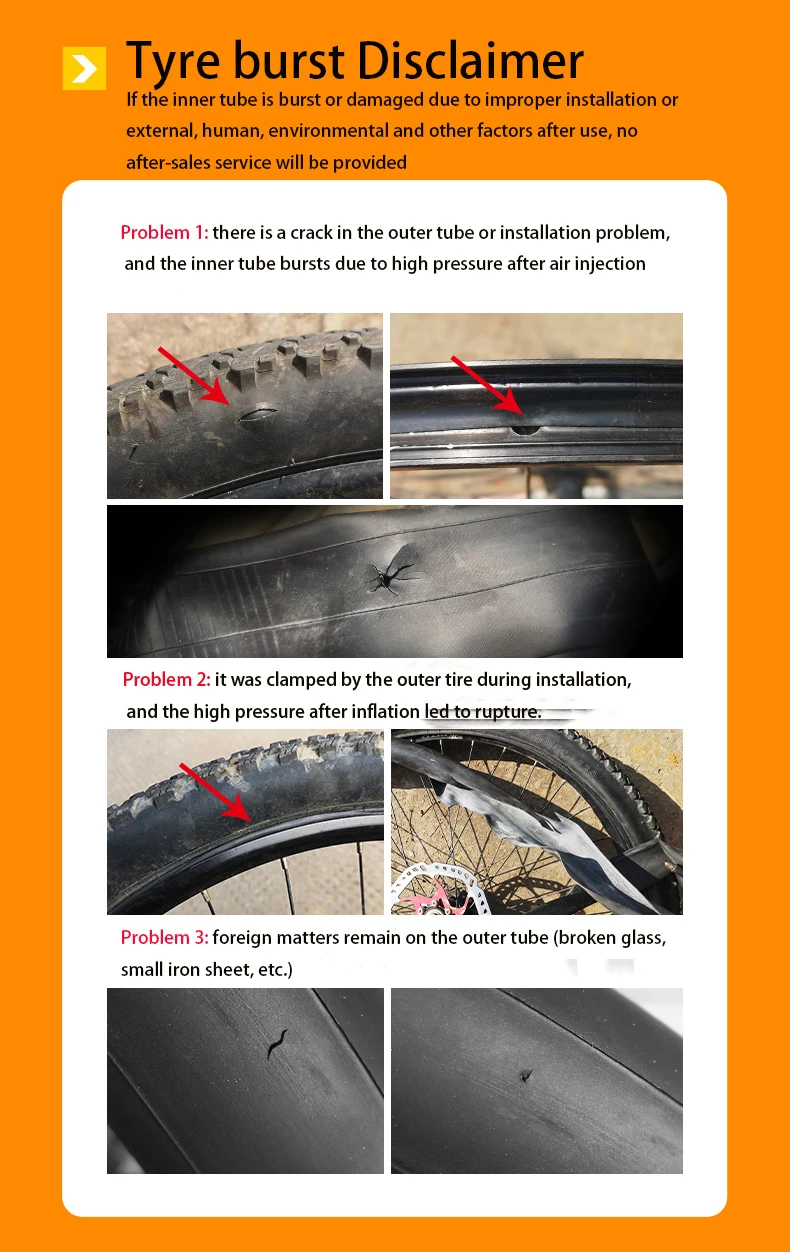 Tyre burst Disclaimer

If the inner tube is burst or damaged due to improper installation or external, human, environmental and other factors after use, no after-sales service will be provided

Problem 1: there is a crack in the outer tube or installation problem, and the inner tube bursts due to high pressure after air injection

Problem 2: it was clamped by the outer tire during installation, and the high pressure after inflation led to rupture.

Problem 3: foreign matters remain on the outer tube (broken glass, small iron sheet, etc.)