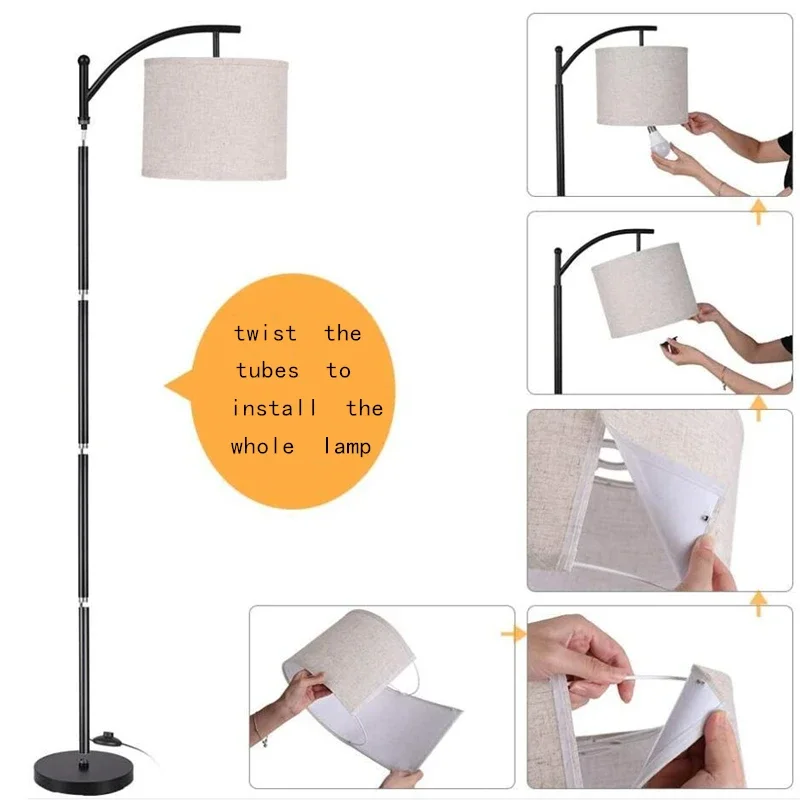 twist the tubes to install the whole lamp