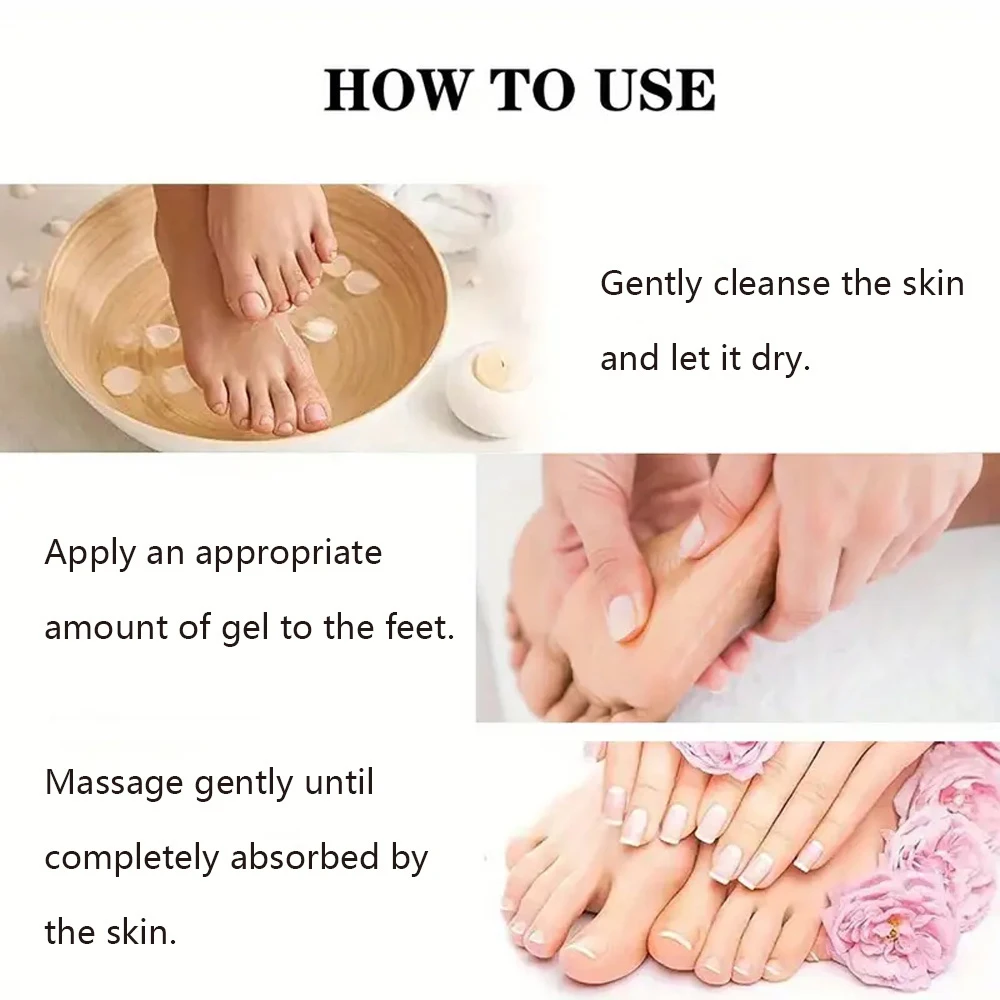 HOW TO USE

Gently cleanse the skin and let it dry.

Apply an appropriate amount of gel to the feet.

Massage gently until completely absorbed by the skin.