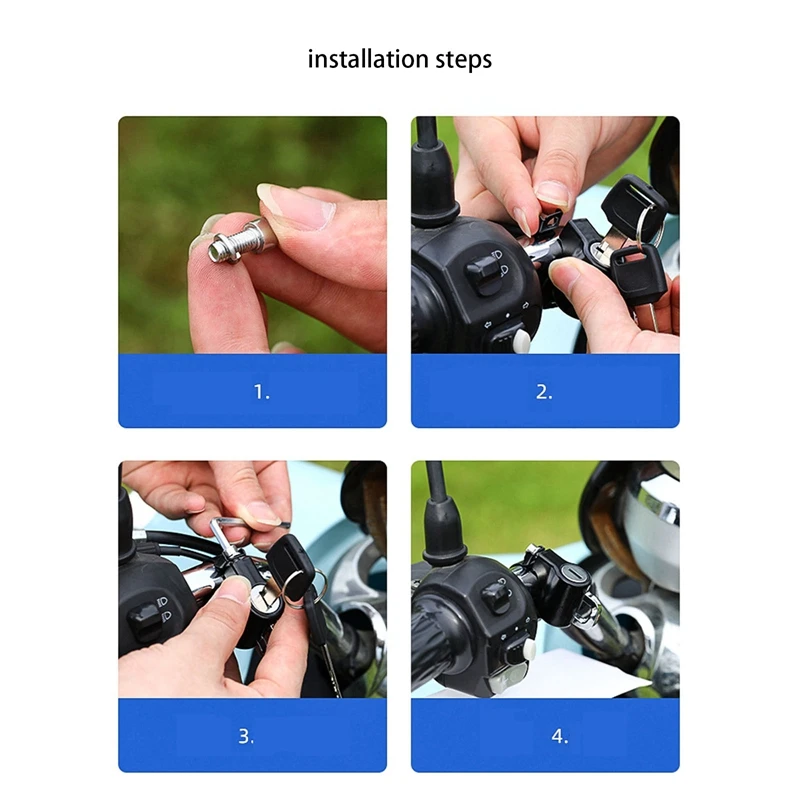 installation steps

1.

2.

3.

4.