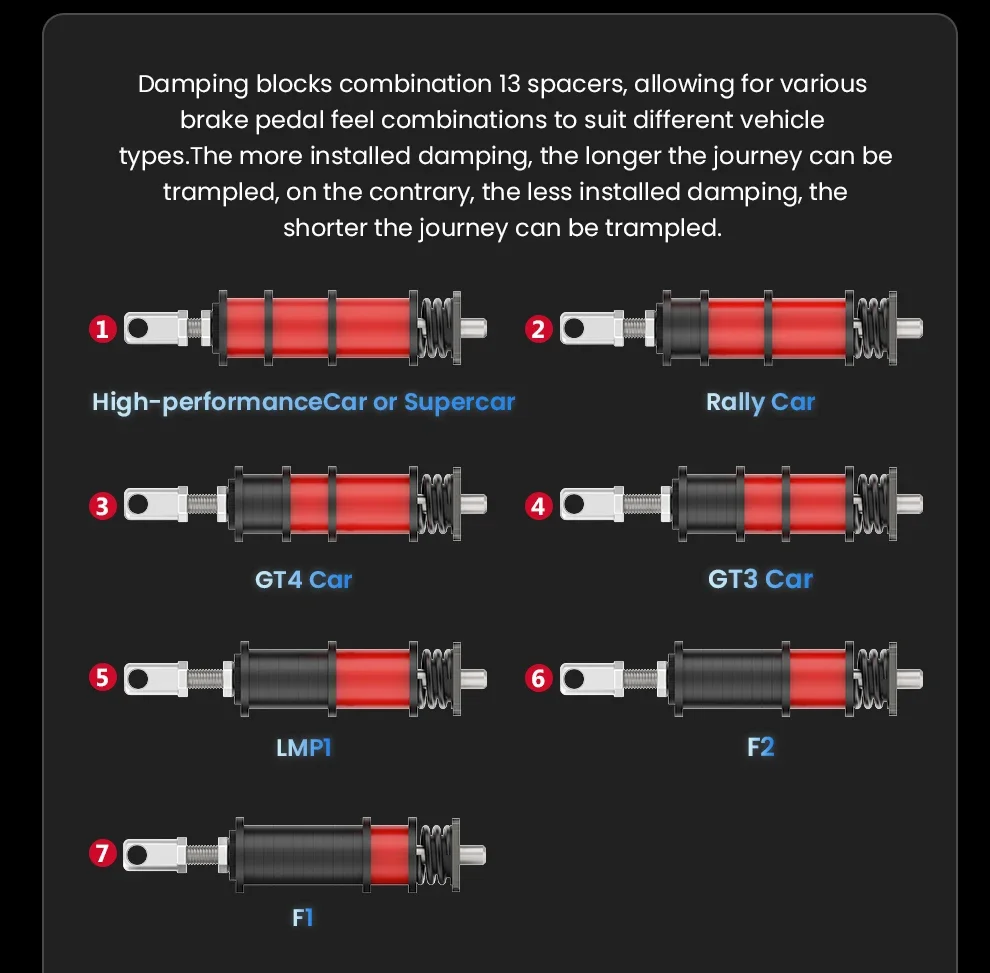 Damping blocks combination 13 spacers, allowing for various brake pedal feel combinations to suit different vehicle types.The more installed damping, the longer the journey can be trampled, on the contrary, the less installed damping, the shorter the journey can be trampled.

1

High-performanceCar or Supercar

2

Rally Car

3

GT4 Car

4

GT3 Car

5

LMP1

6

F2

7

F1