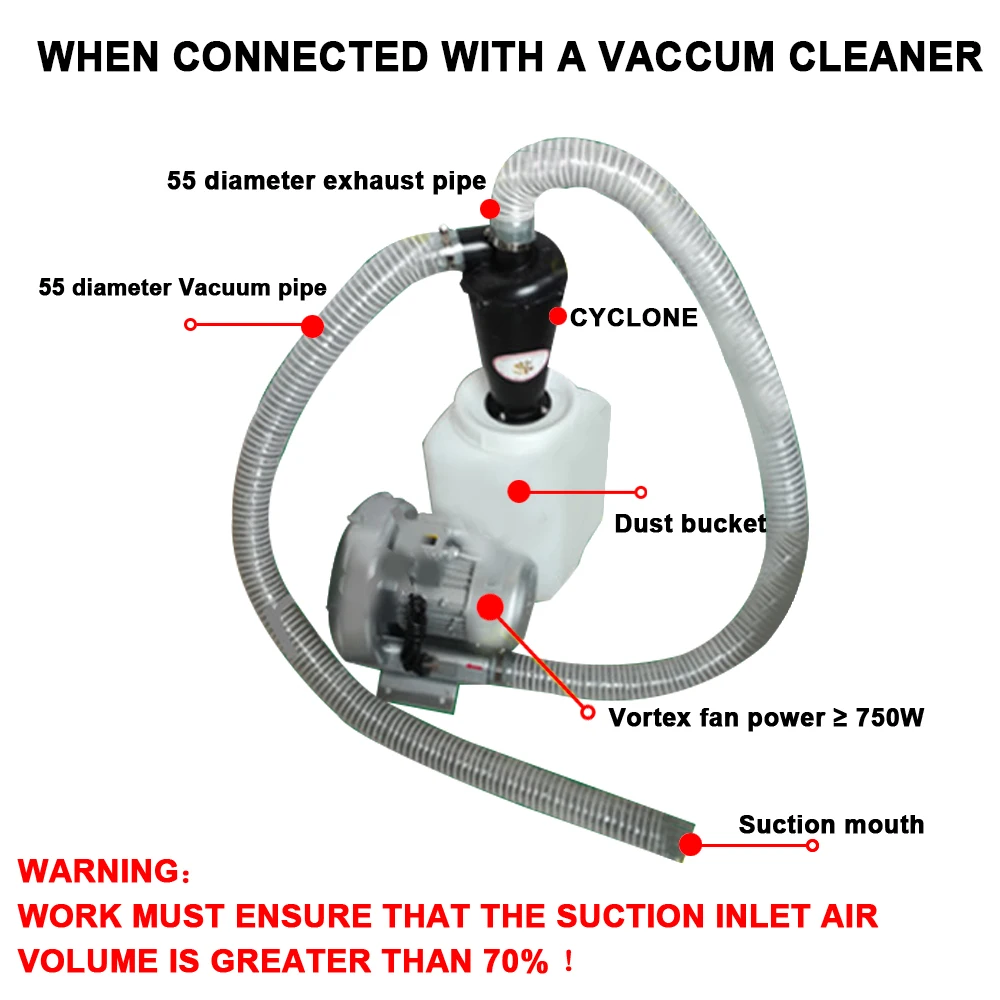 WHEN CONNECTED WITH A VACCUM CLEANER

55 diameter exhaust pipe

55 diameter Vacuum pipe

CYCLONE

Dust bucket

Vortex fan power ≥ 750W

Suction mouth

WARNING：
WORK MUST ENSURE THAT THE SUCTION INLET AIR VOLUME IS GREATER THAN 70% ！