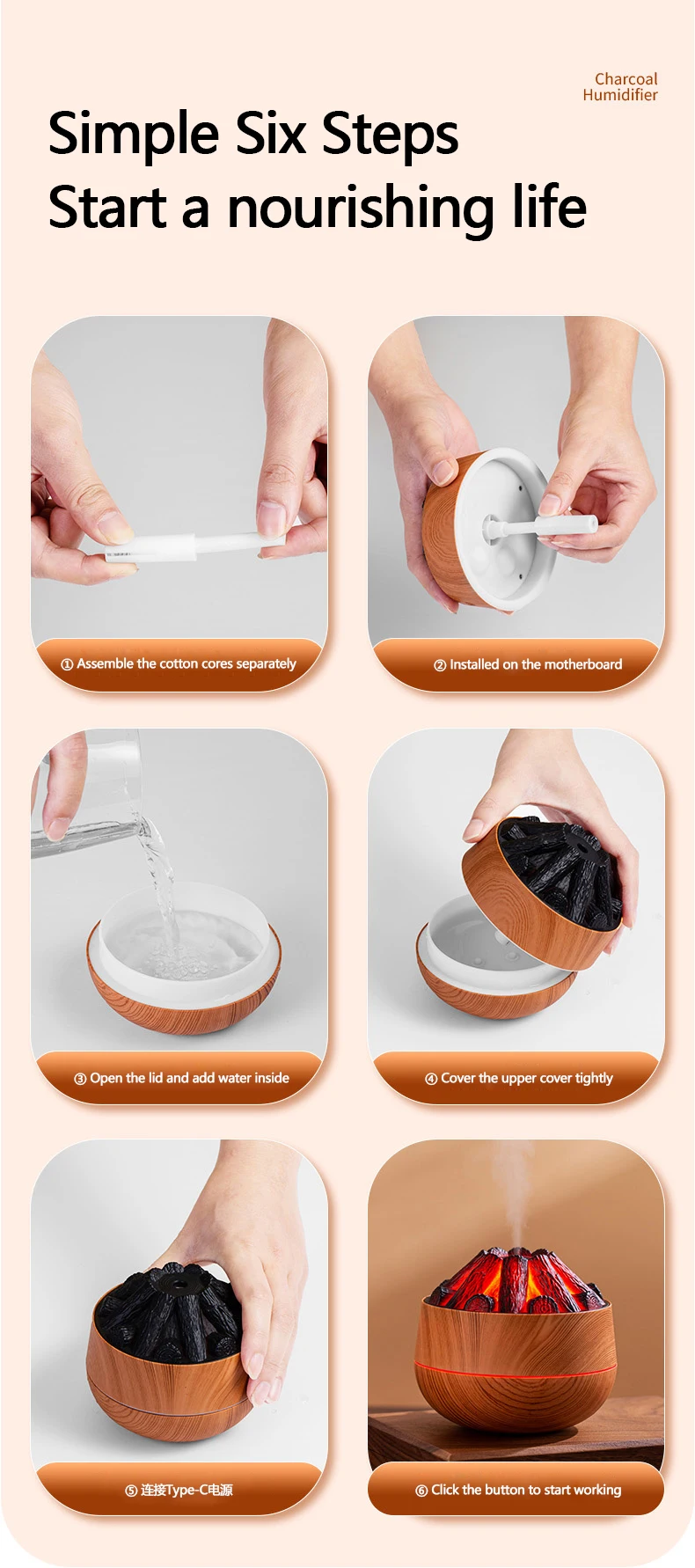 Charcoal Humidifier

Simple Six Steps
Start a nourishing life

① Assemble the cotton cores separately

② Installed on the motherboard

③ Open the lid and add water inside

④ Cover the upper cover tightly

⑤ 连接Type-C电源

⑥ Click the button to start working