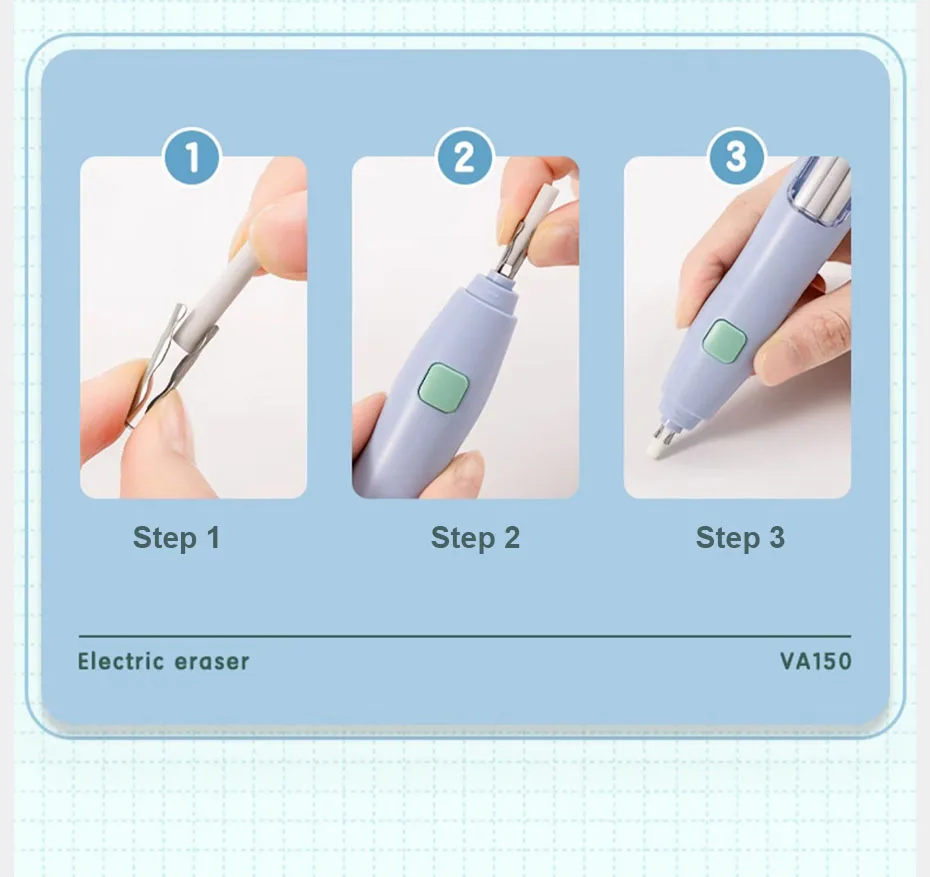 1

2

3

Step 1

Step 2

Step 3

Electric eraser

VA150