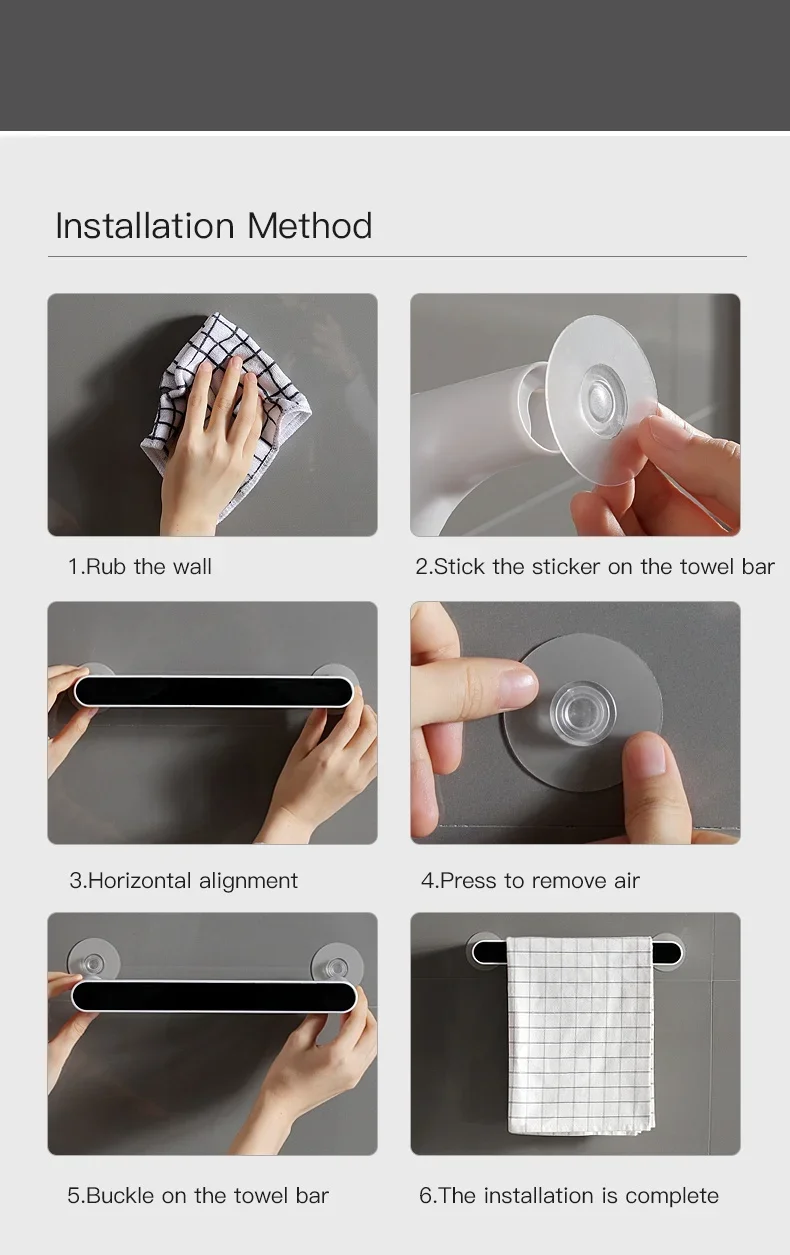 Installation Method

1.Rub the wall

2.Stick the sticker on the towel bar

3.Horizontal alignment

4.Press to remove air

5.Buckle on the towel bar

6.The installation is complete