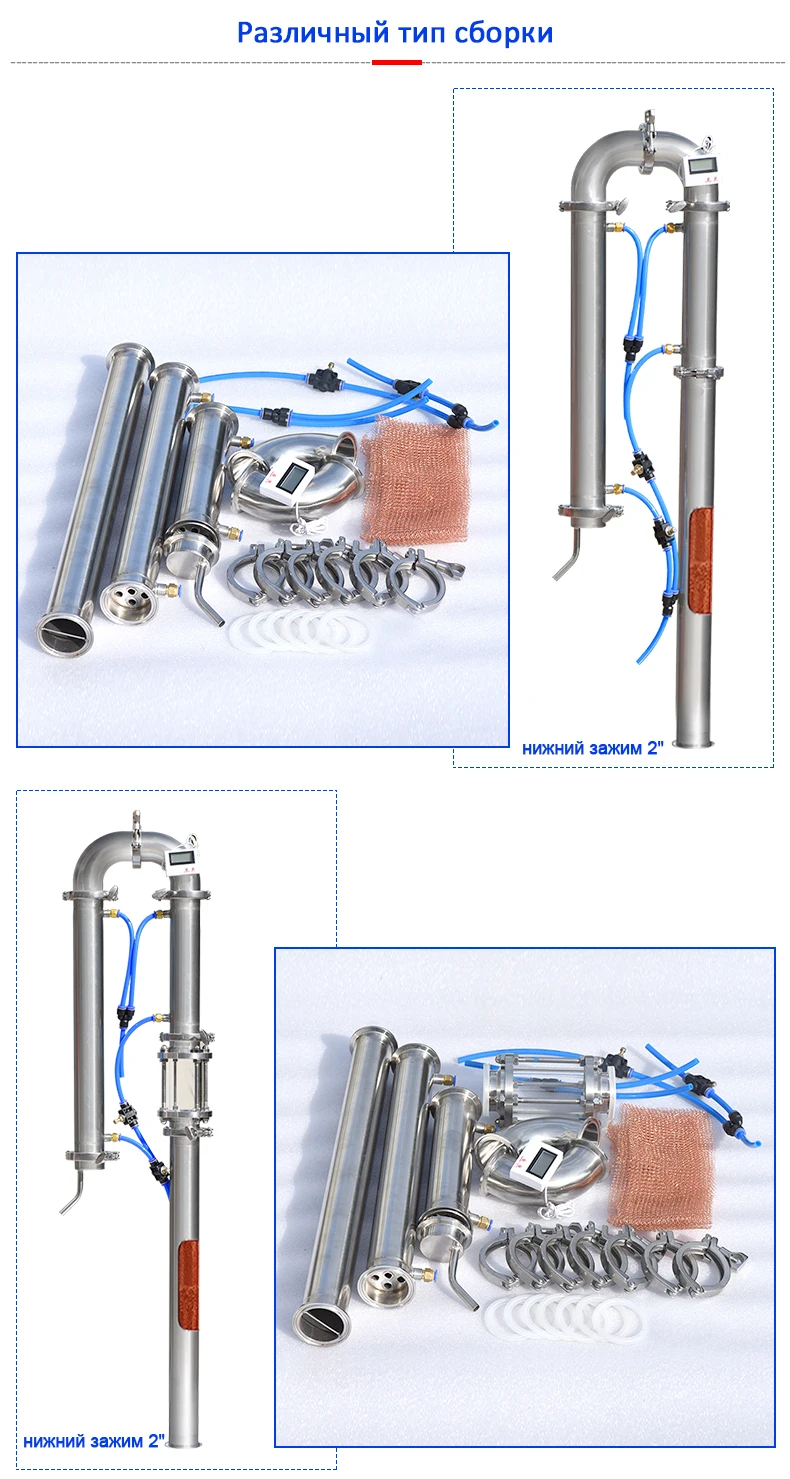 Различный тип сборки

нижний зажим 2"

нижний зажим 2"