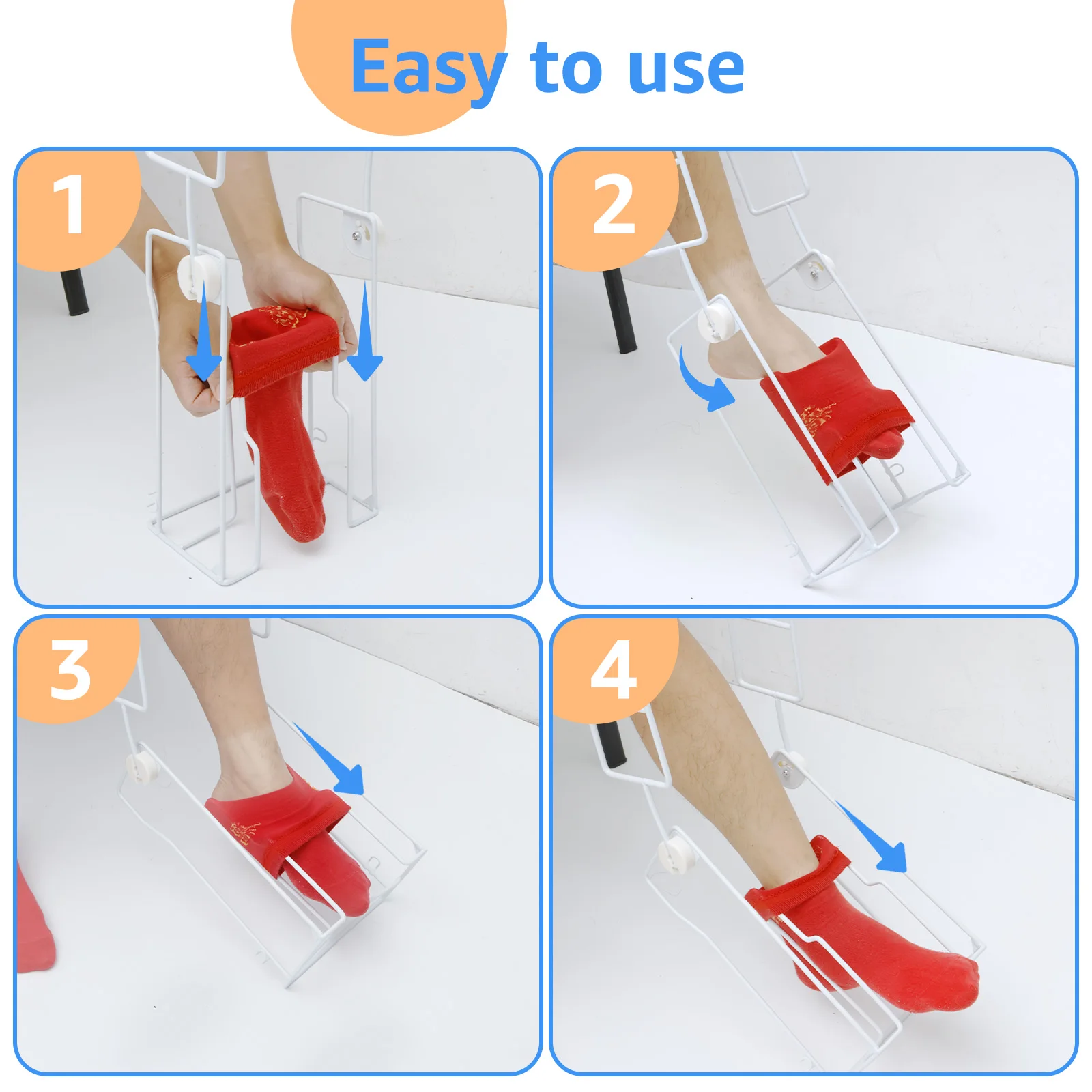 Easy to use

1

2

3

4