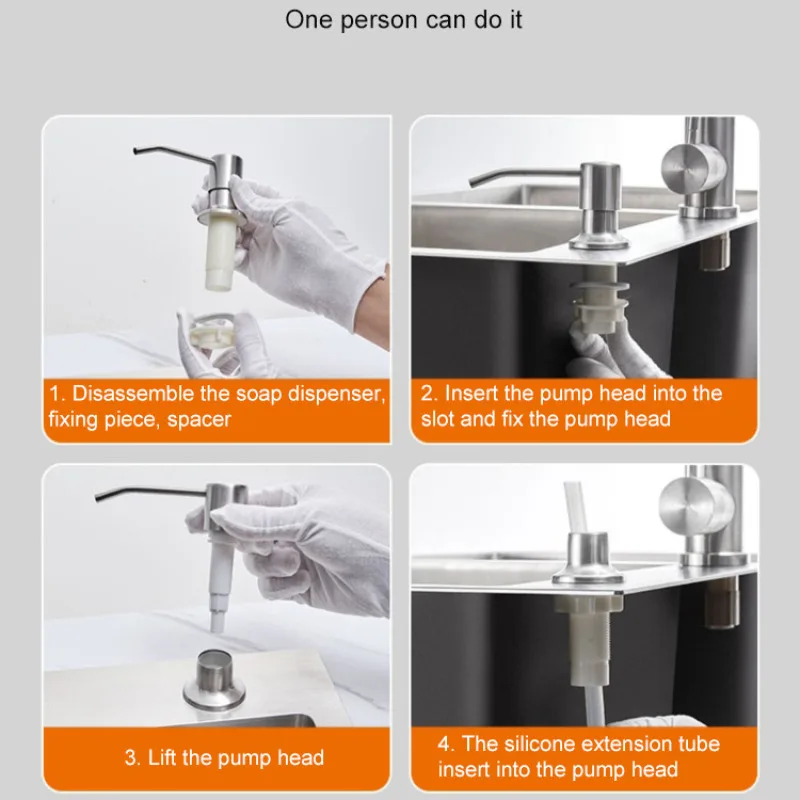 One person can do it

1. Disassemble the soap dispenser, fixing piece, spacer

2. Insert the pump head into the slot and fix the pump head

3. Lift the pump head

4. The silicone extension tube insert into the pump head