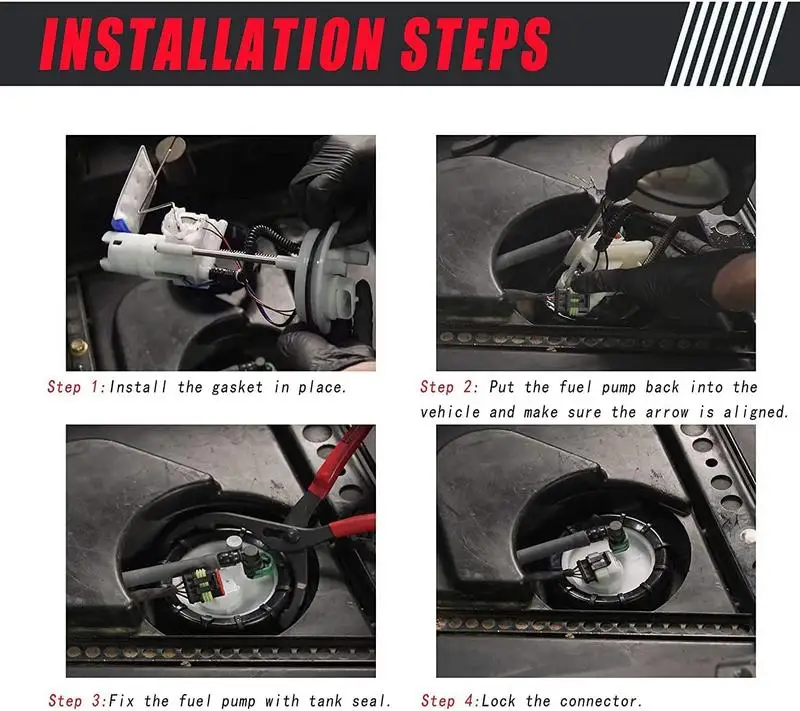 INSTALLATION STEPS

Step 1:Install the gasket in place.

Step 2: Put the fuel pump back into the vehicle and make sure the arrow is aligned.

Step 3:Fix the fuel pump with tank seal.

Step 4:Lock the connector.