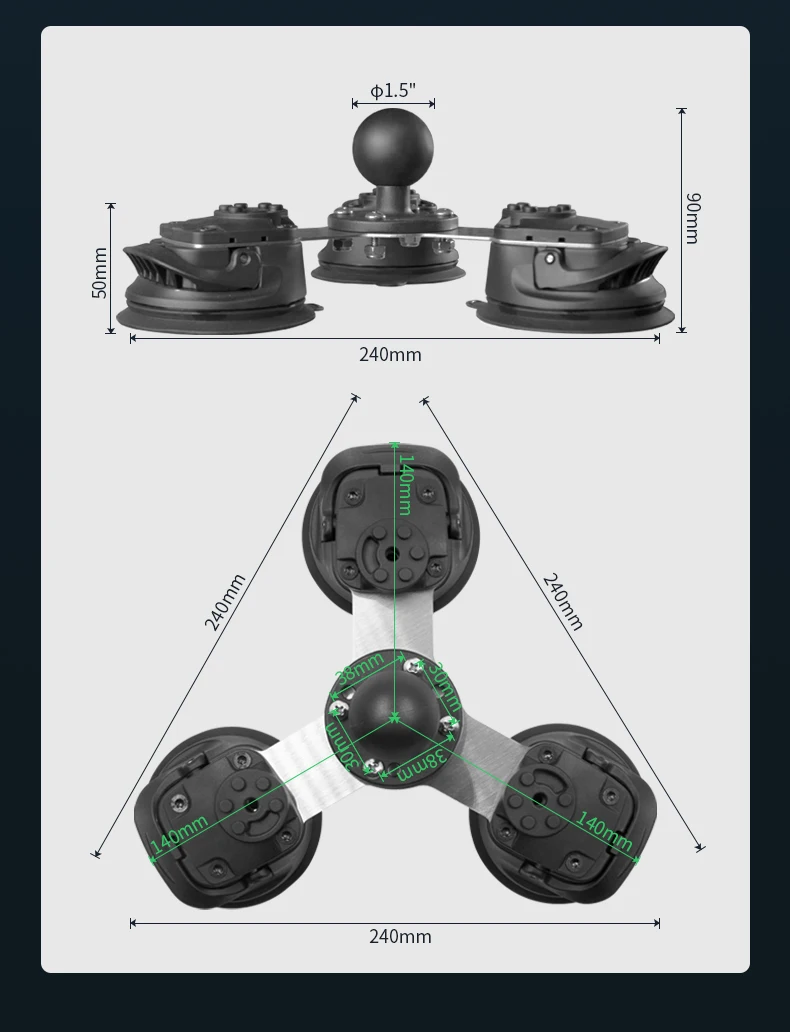 ϕ1.5"

50mm

90mm

240mm

240mm

240mm

140mm

38mm

30mm

30mm

38mm

140mm

140mm

240mm