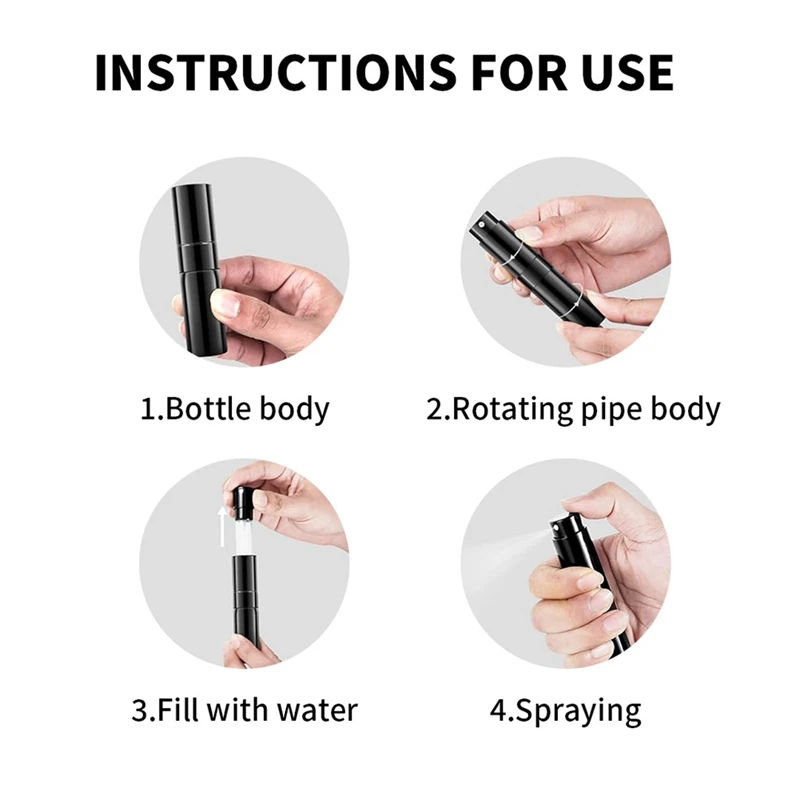 INSTRUCTIONS FOR USE

1.Bottle body

2.Rotating pipe body

3.Fill with water

4.Spraying