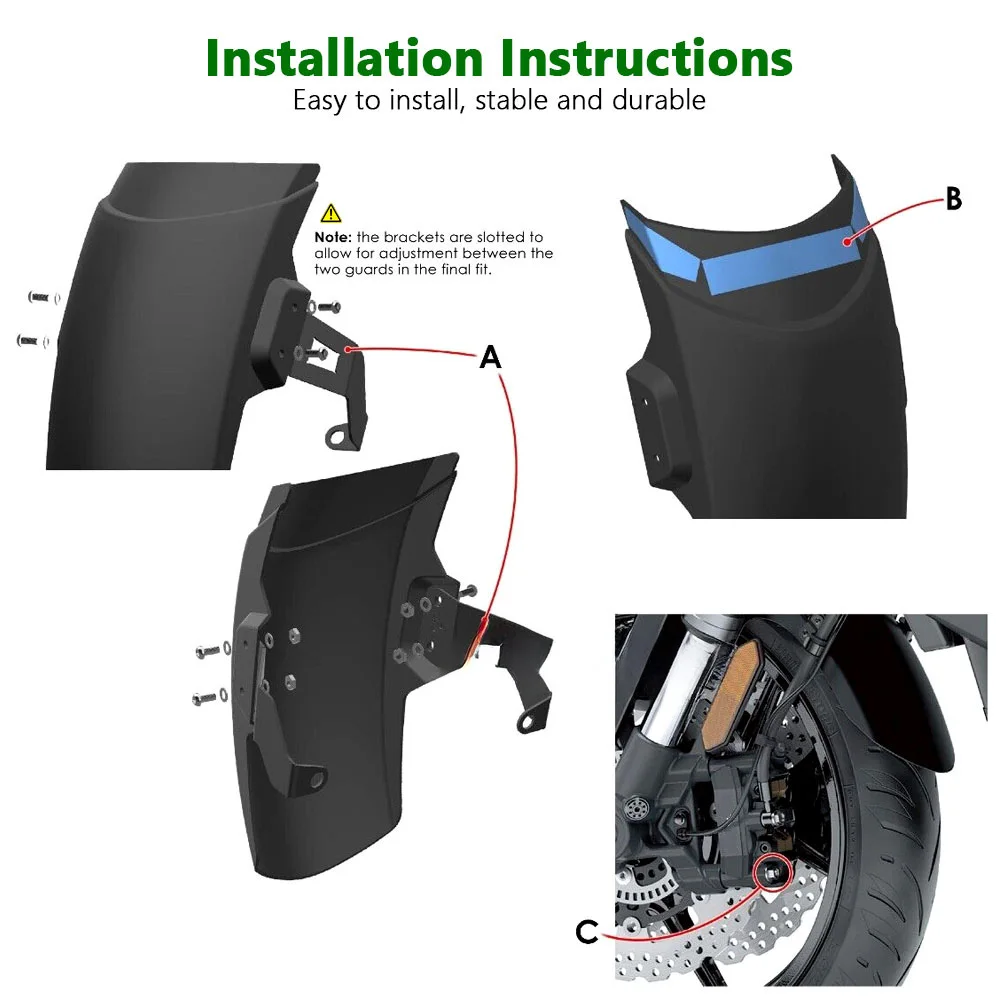 Installation Instructions
Easy to install, stable and durable

Note: the brackets are slotted to allow for adjustment between the two guards in the final fit.

A

B

C