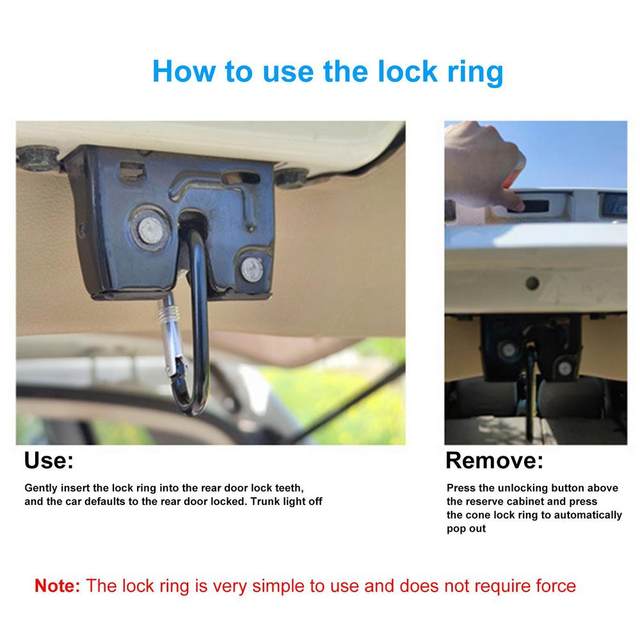 How to use the lock ring

Use:

Gently insert the lock ring into the rear door lock teeth, and the car defaults to the rear door locked. Trunk light off

Remove:

Press the unlocking button above the reserve cabinet and press the cone lock ring to automatically pop out

Note: The lock ring is very simple to use and does not require force