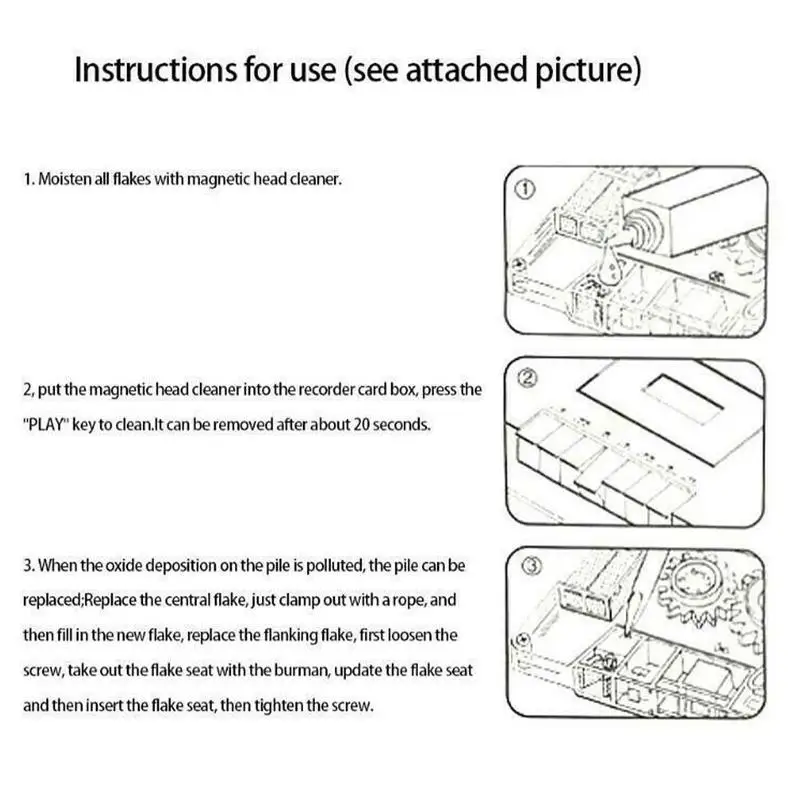 Instructions for use (see attached picture)

1. Moisten all flakes with magnetic head cleaner.

①

2, put the magnetic head cleaner into the recorder card box, press the "PLAY" key to clean.It can be removed after about 20 seconds.

②

3. When the oxide deposition on the pile is polluted, the pile can be replaced;Replace the central flake, just clamp out with a rope, and then fill in the new flake, replace the flanking flake, first loosen the screw, take out the flake seat with the burman, update the flake seat and then insert the flake seat, then tighten the screw.

③