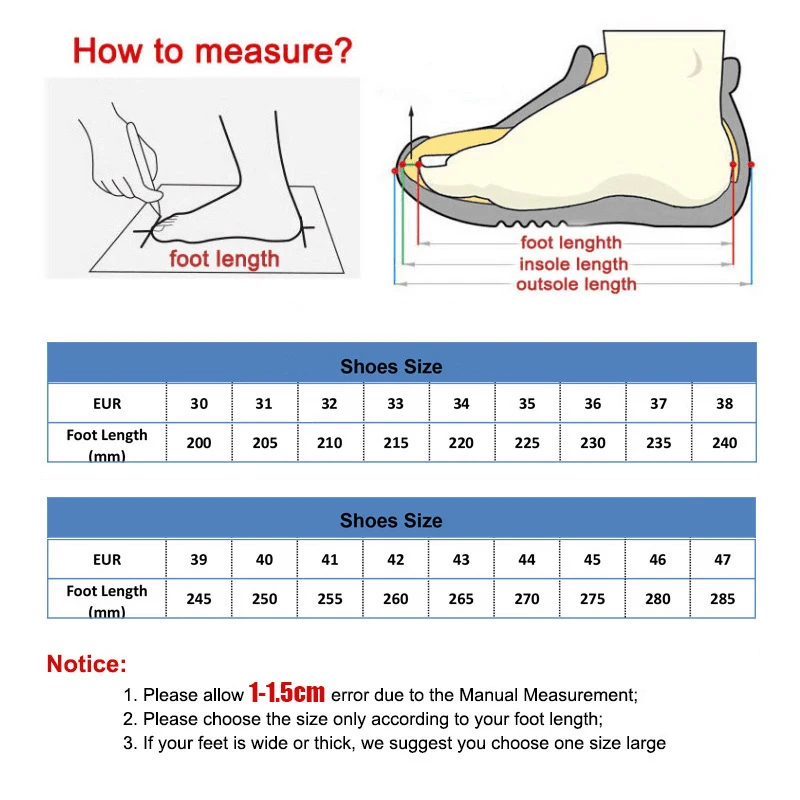 How to measure?

foot length

foot lenghth
insole length
outsole length

| Shoes Size | | | | | | | | | |
|---|---|---|---|---|---|---|---|---|---|
| EUR | 30 | 31 | 32 | 33 | 34 | 35 | 36 | 37 | 38 |
| Foot Length (mm) | 200 | 205 | 210 | 215 | 220 | 225 | 230 | 235 | 240 |

| Shoes Size | | | | | | | | | |
|---|---|---|---|---|---|---|---|---|---|
| EUR | 39 | 40 | 41 | 42 | 43 | 44 | 45 | 46 | 47 |
| Foot Length (mm) | 245 | 250 | 255 | 260 | 265 | 270 | 275 | 280 | 285 |

Notice:
1. Please allow 1-1.5cm error due to the Manual Measurement;
2. Please choose the size only according to your foot length;
3. If your feet is wide or thick, we suggest you choose one size large