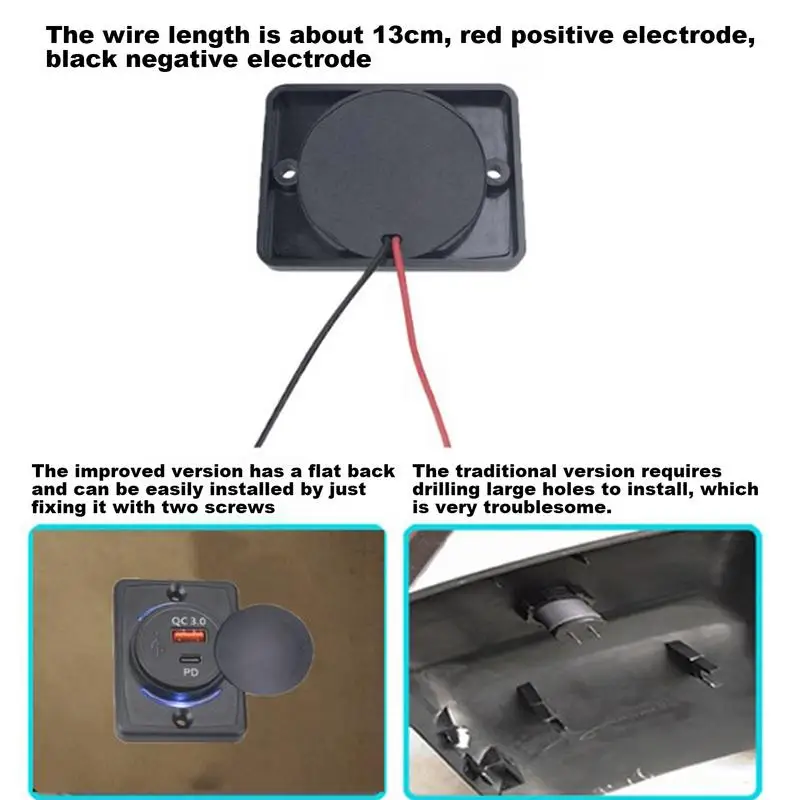 The wire length is about 13cm, red positive electrode, black negative electrode

The improved version has a flat back and can be easily installed by just fixing it with two screws

The traditional version requires drilling large holes to install, which is very troublesome.

QC 3.0

PD