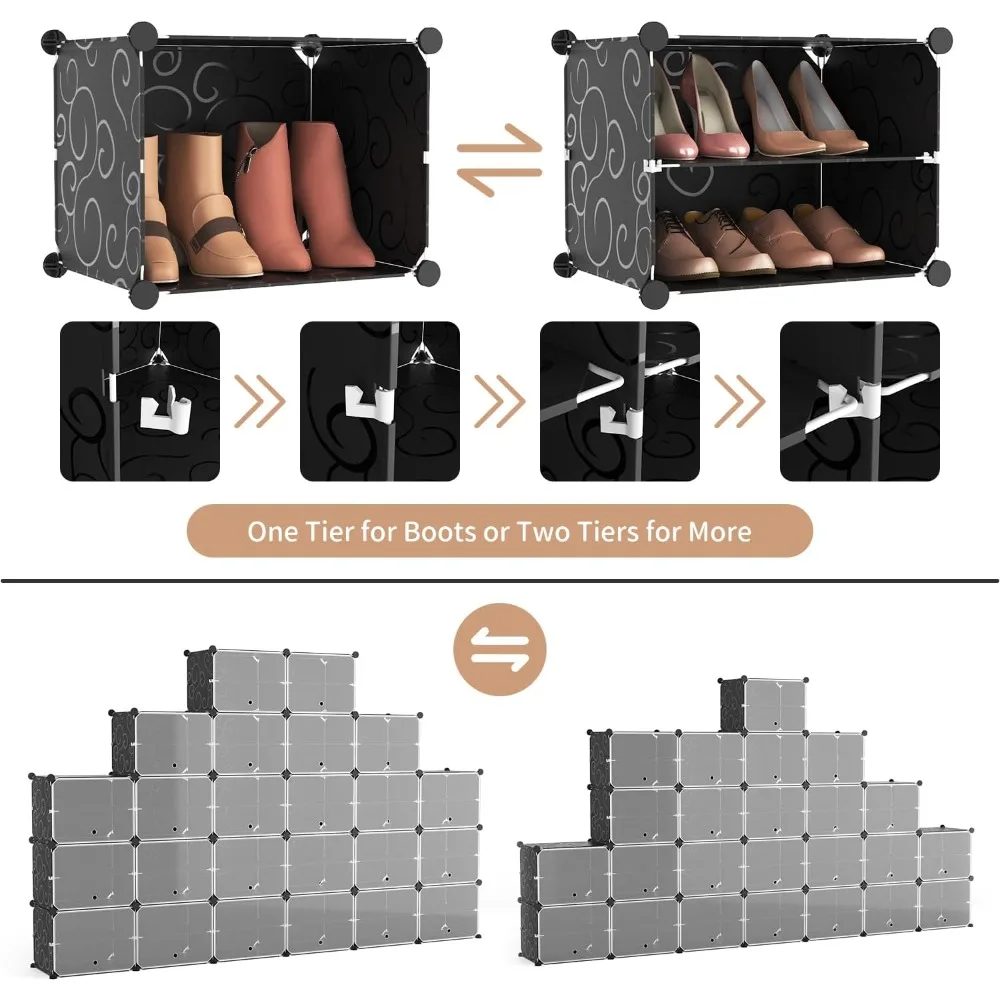 One Tier for Boots or Two Tiers for More