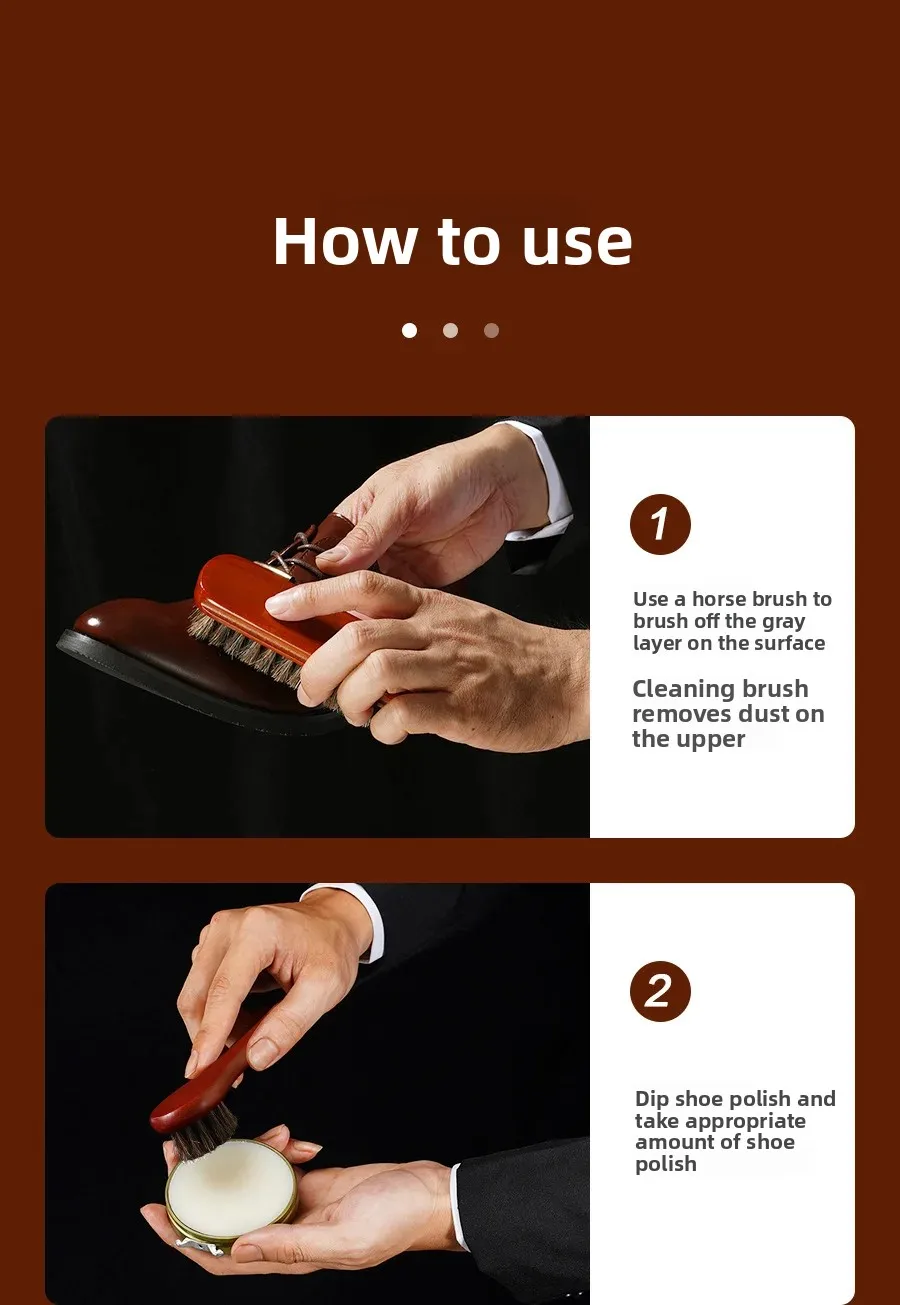 How to use

1

Use a horse brush to brush off the gray layer on the surface

Cleaning brush removes dust on the upper

2

Dip shoe polish and take appropriate amount of shoe polish