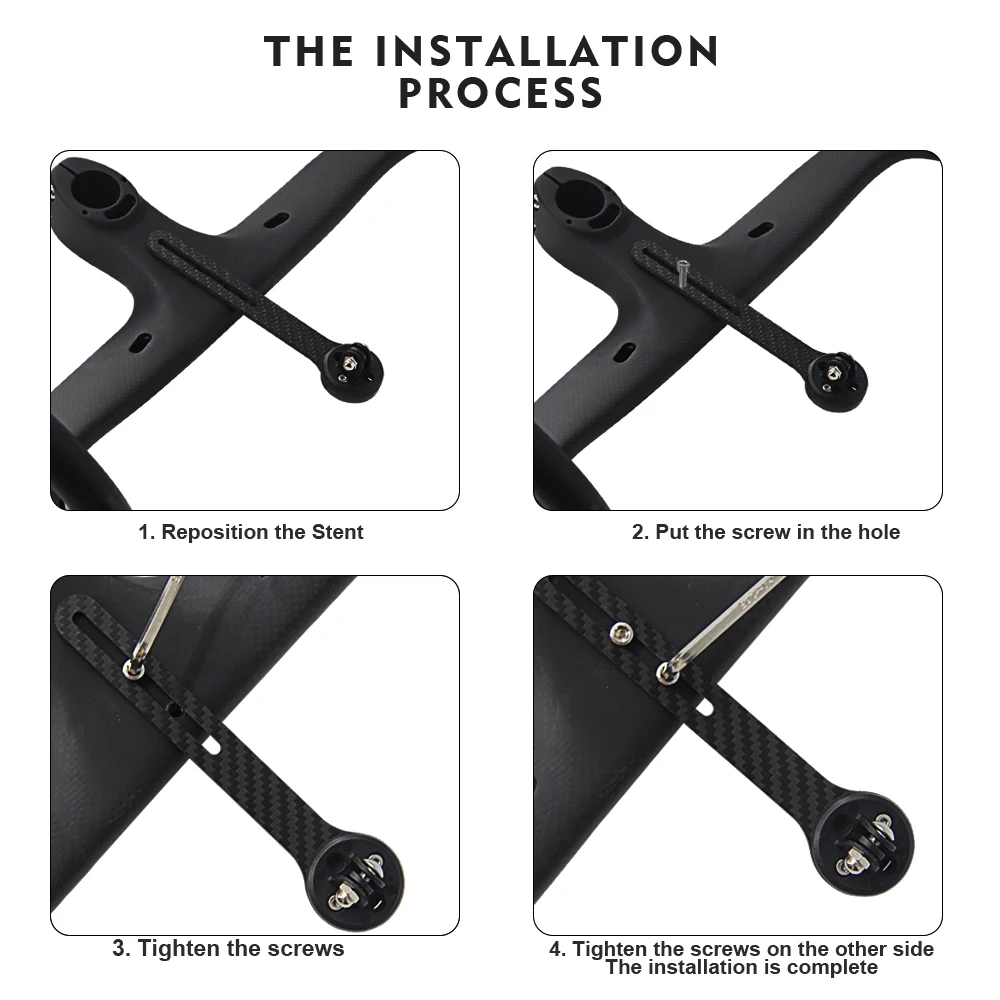 THE INSTALLATION PROCESS

1. Reposition the Stent

2. Put the screw in the hole

3. Tighten the screws

4. Tighten the screws on the other side
The installation is complete