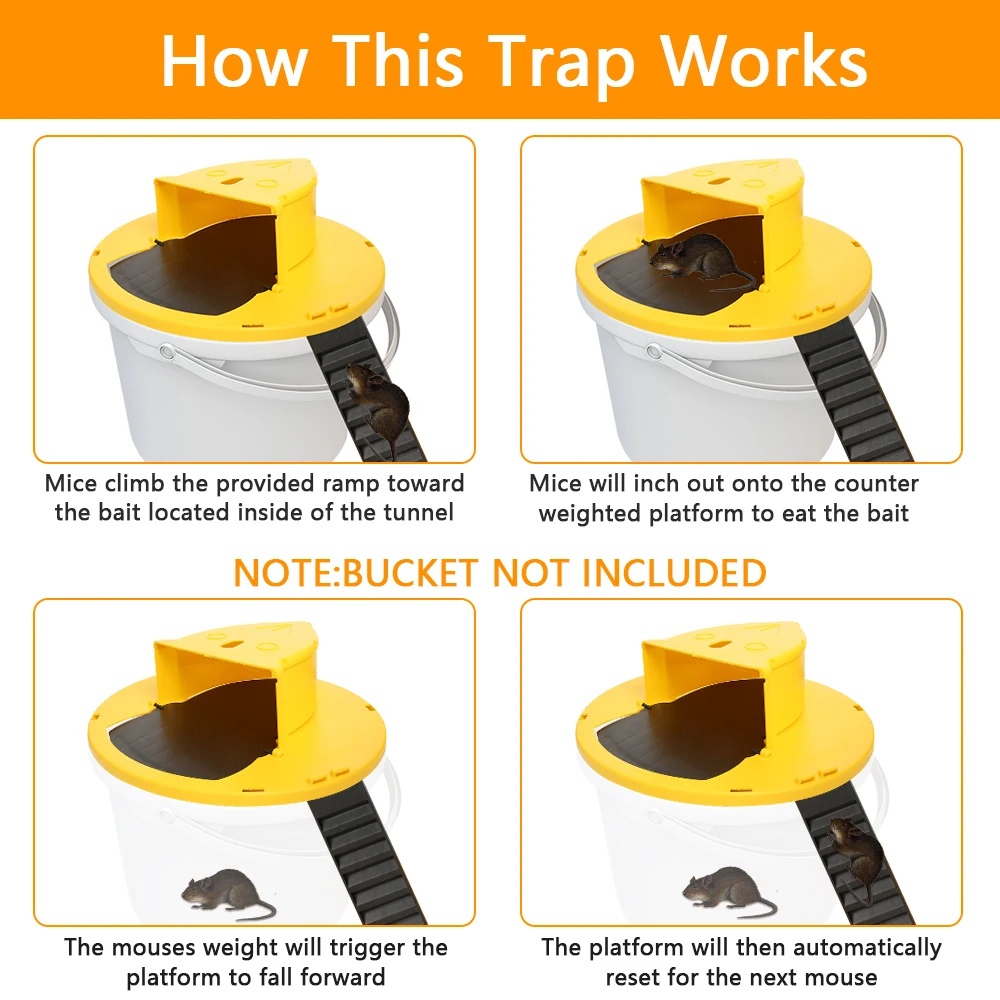 How This Trap Works

Mice climb the provided ramp toward the bait located inside of the tunnel

Mice will inch out onto the counter weighted platform to eat the bait

NOTE:BUCKET NOT INCLUDED

The mouses weight will trigger the platform to fall forward

The platform will then automatically reset for the next mouse