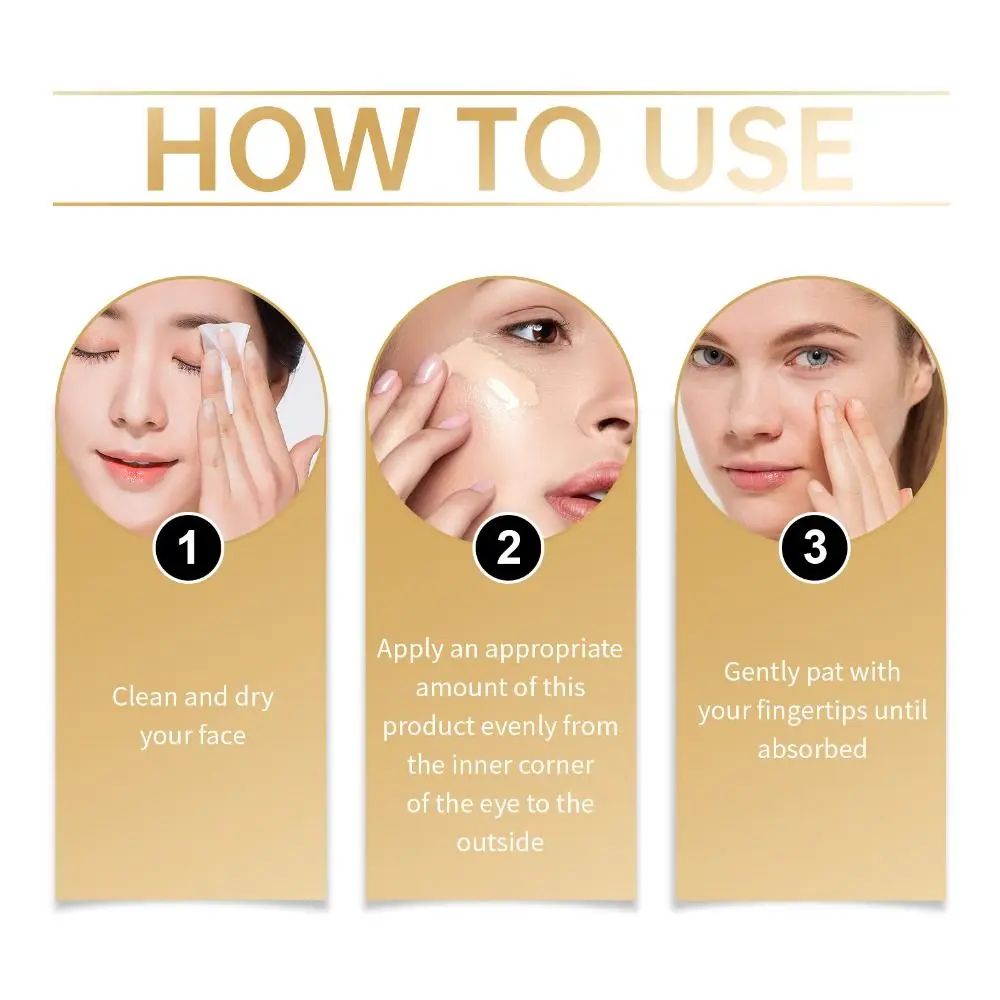 HOW TO USE

1

Clean and dry your face

2

Apply an appropriate amount of this product evenly from the inner corner of the eye to the outside

3

Gently pat with your fingertips until absorbed