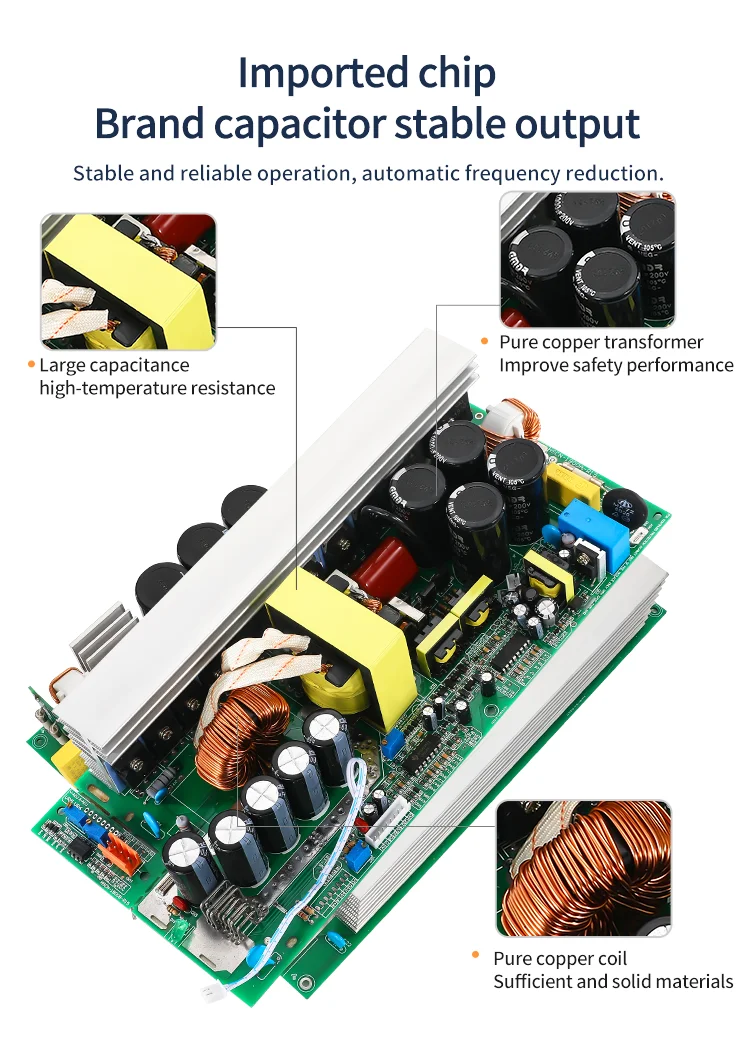 Imported chip
Brand capacitor stable output

Stable and reliable operation, automatic frequency reduction.

Large capacitance
high-temperature resistance

Pure copper transformer
Improve safety performance

Pure copper coil
Sufficient and solid materials