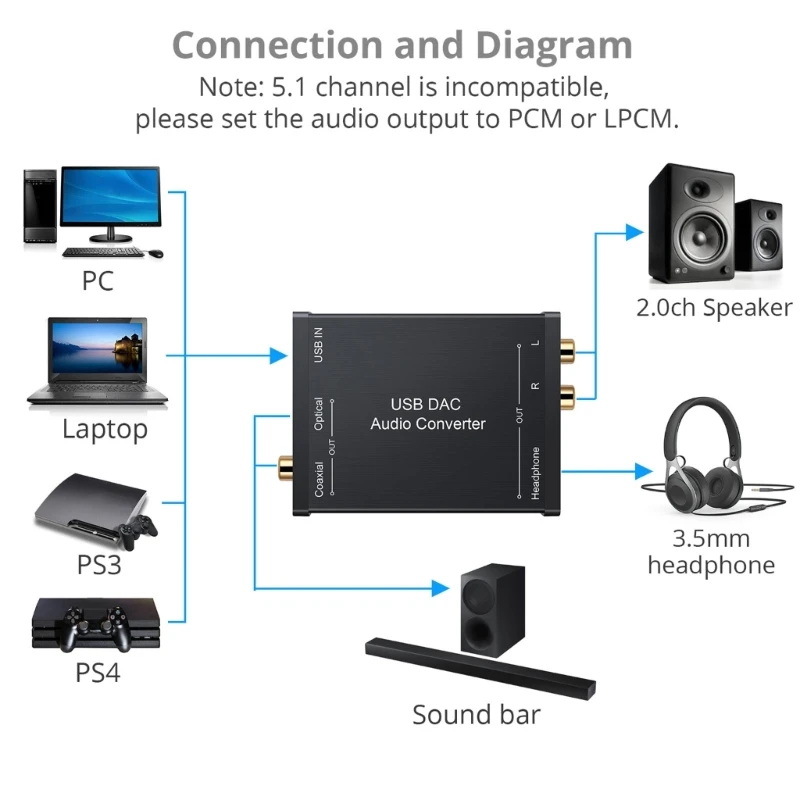 Connection and Diagram

Note: 5.1 channel is incompatible, please set the audio output to PCM or LPCM.

PC

Laptop

PS3

PS4

USB IN

Optical

OUT

Coaxial

USB DAC
Audio Converter

L

R

OUT

Headphone

2.0ch Speaker

3.5mm headphone

Sound bar