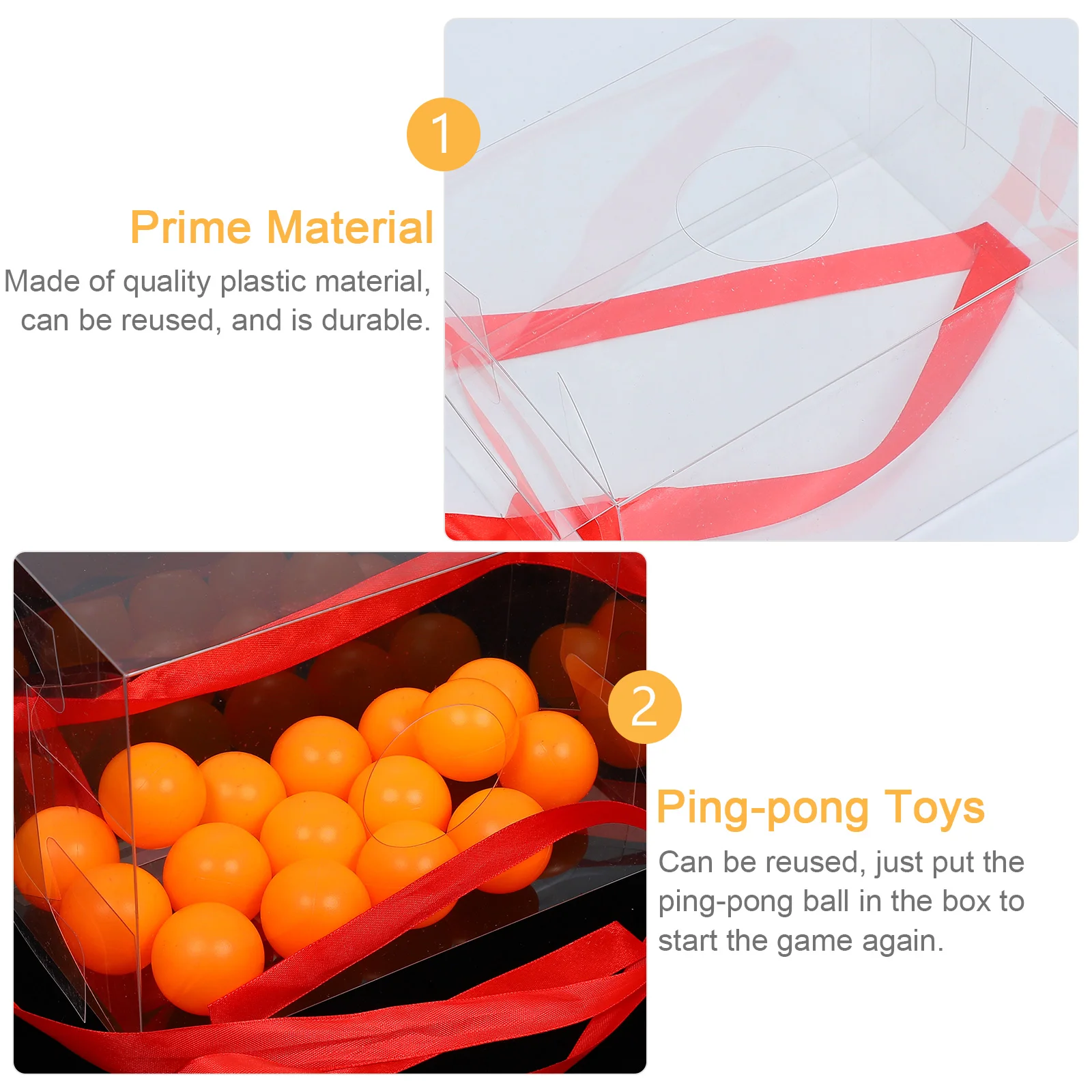 1

Prime Material

Made of quality plastic material, can be reused, and is durable.

2

Ping-pong Toys

Can be reused, just put the ping-pong ball in the box to start the game again.