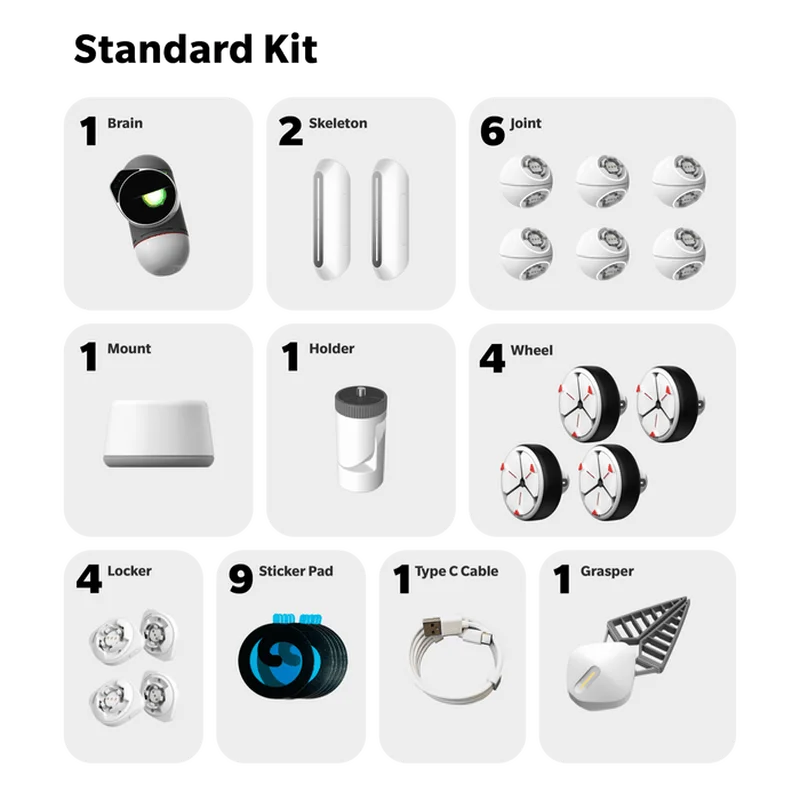 Standard Kit

1 Brain

2 Skeleton

6 Joint

1 Mount

1 Holder

4 Wheel

4 Locker

9 Sticker Pad

1 Type C Cable

1 Grasper